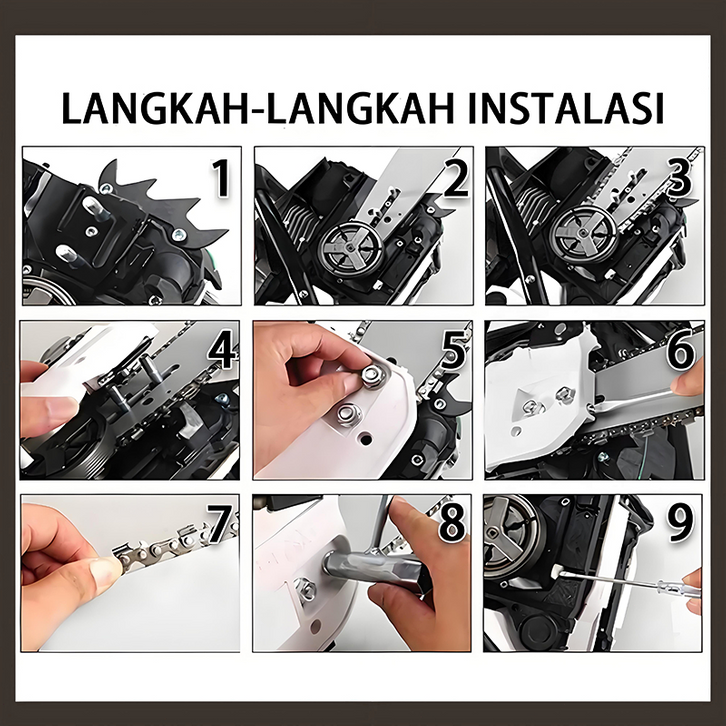 LANGKAH-LANGKAH INSTALASI

1

2

3

4

5

6

7

8

9