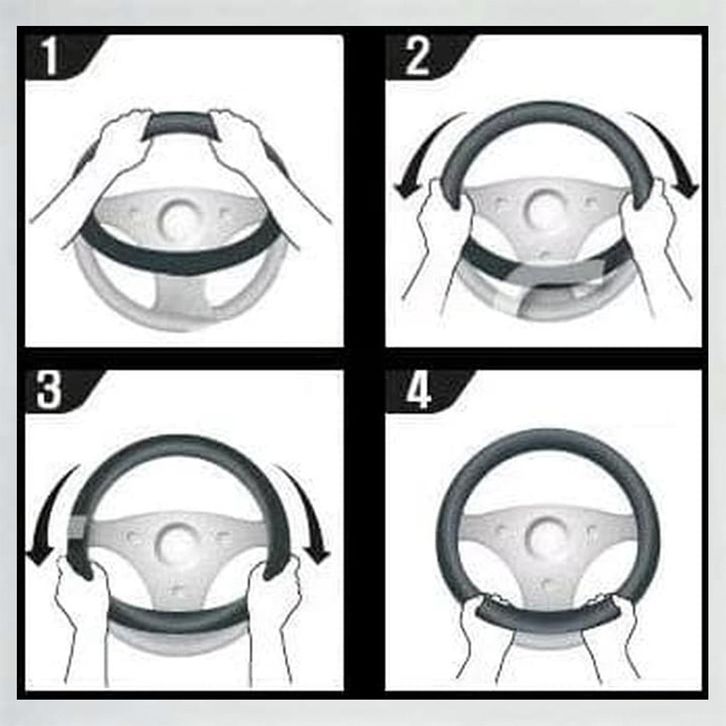 1

2

3

4