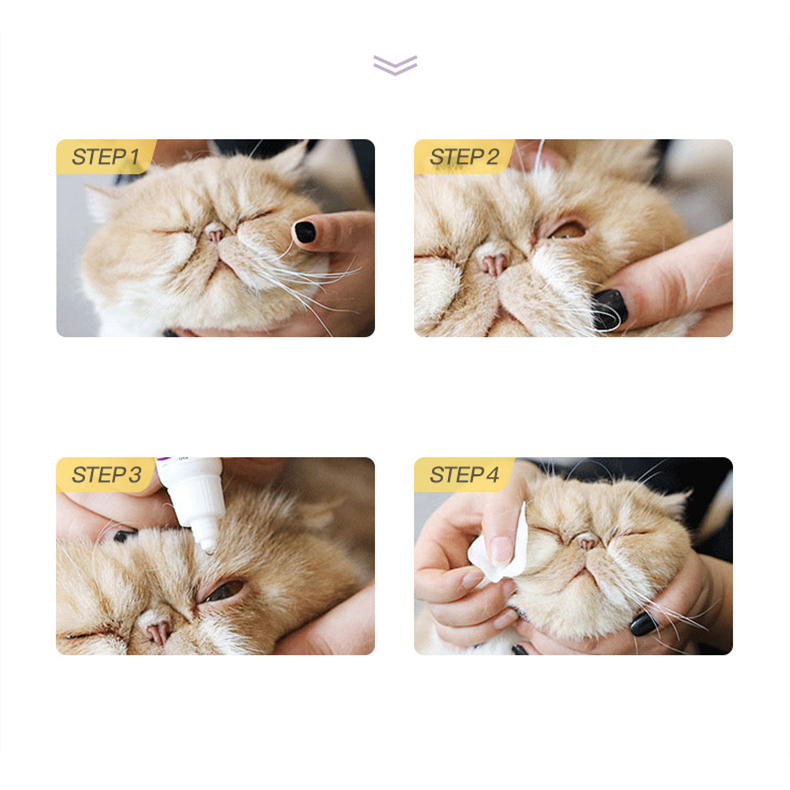 STEP 1

STEP 2

STEP 3

STEP 4