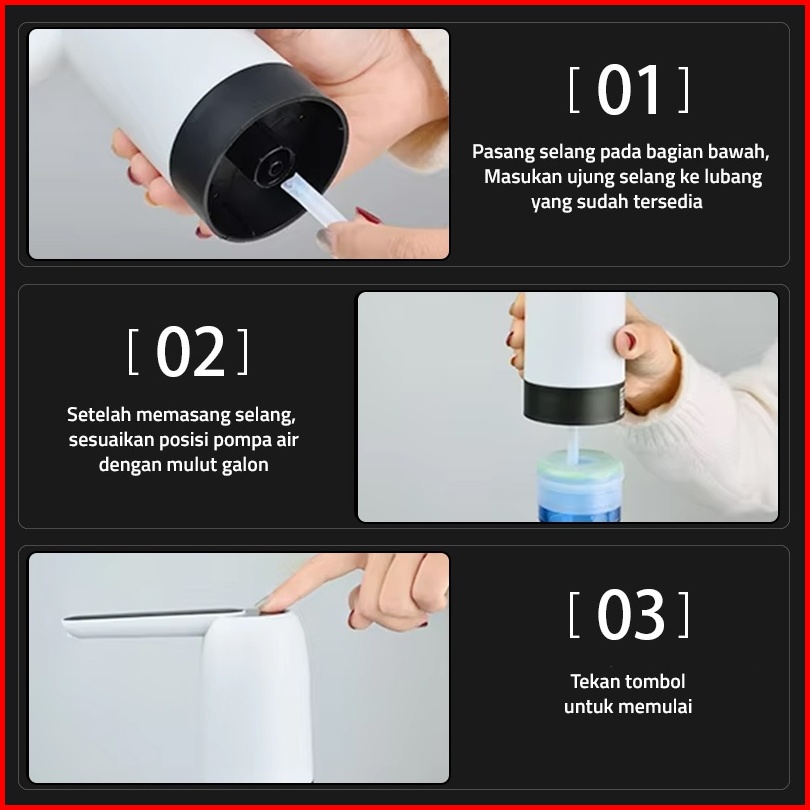 [ 01 ]

Pasang selang pada bagian bawah, Masukan ujung selang ke lubang yang sudah tersedia

[ 02 ]

Setelah memasang selang, sesuaikan posisi pompa air dengan mulut galon

[ 03 ]

Tekan tombol untuk memulai