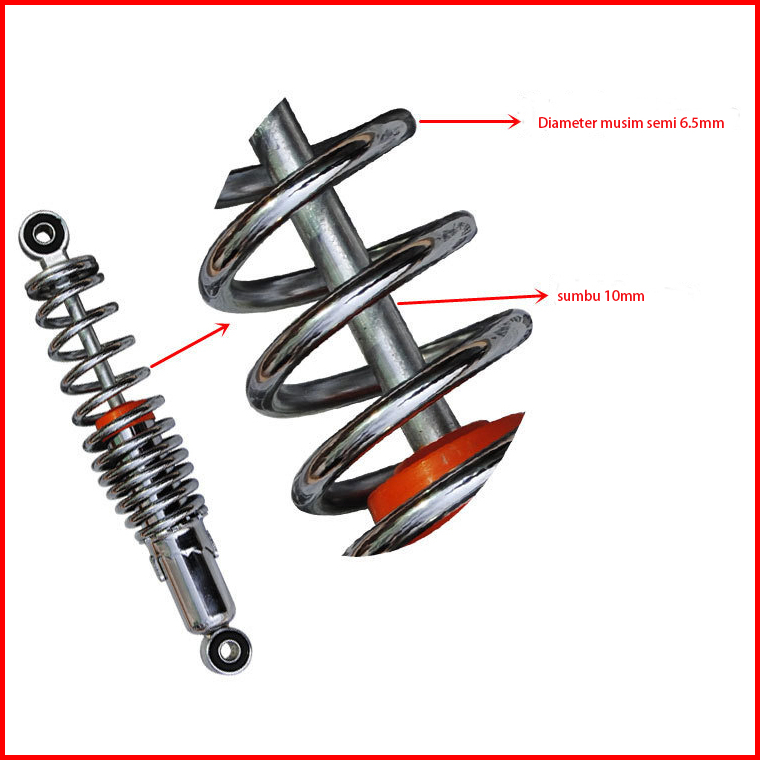 Diameter musim semi 6.5mm

sumbu 10mm