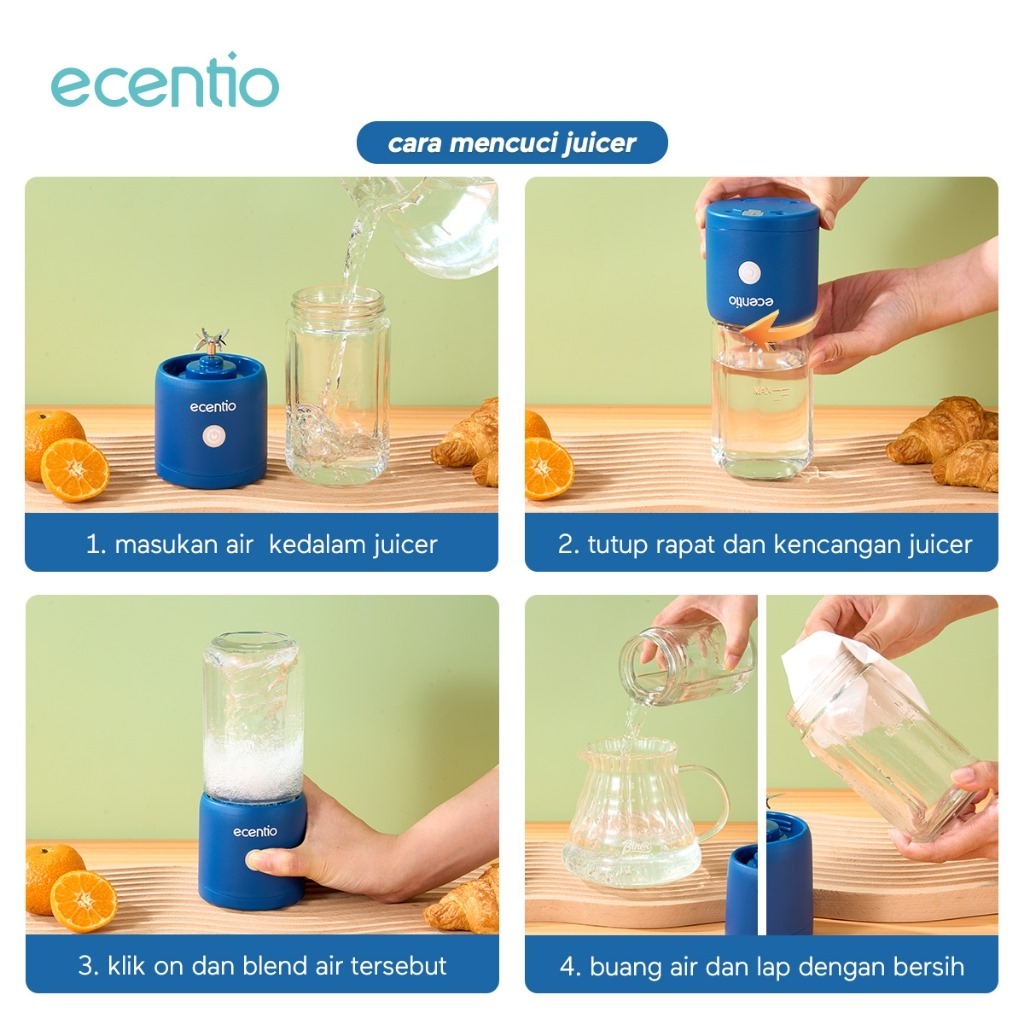 ecentio

cara mencuci juicer

ecentio

1. masukan air  kedalam juicer

ecentio

2. tutup rapat dan kencangan juicer

ecentio

3. klik on dan blend air tersebut

4. buang air dan lap dengan bersih