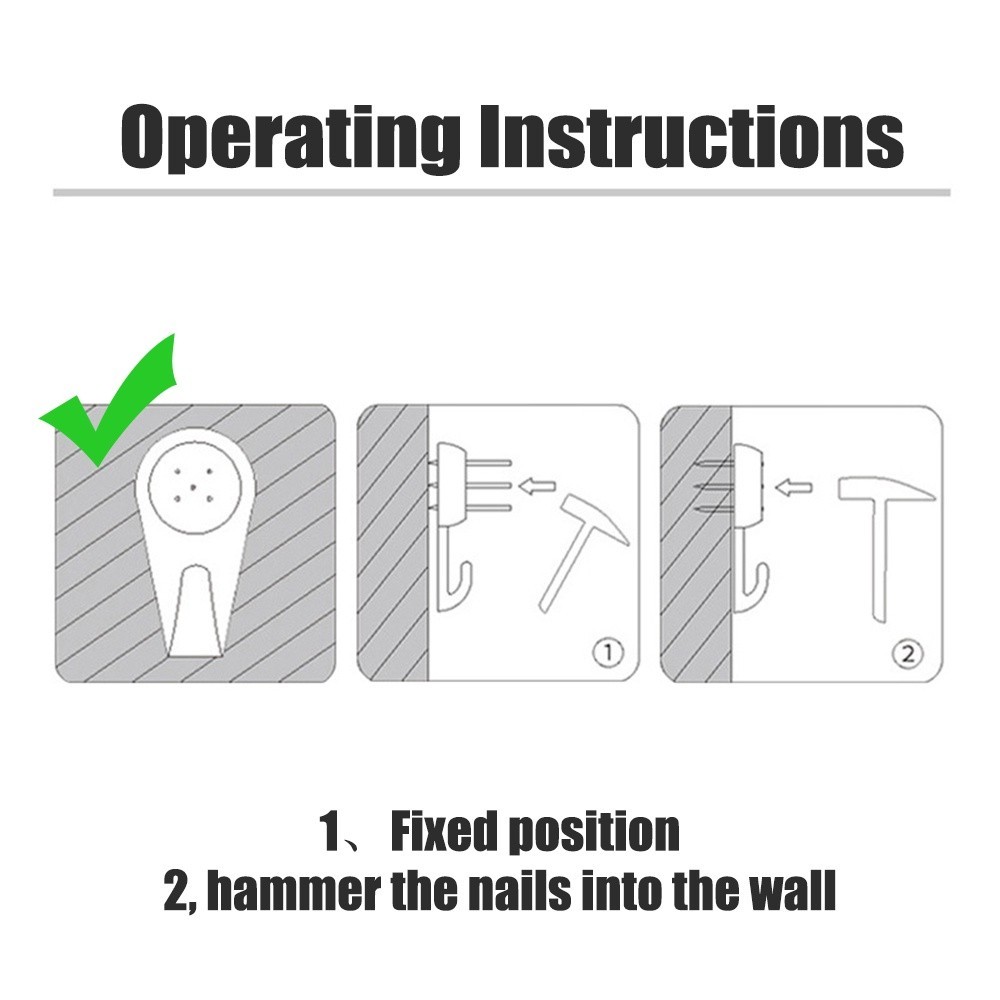 Operating Instructions

①

②

1、 Fixed position
2, hammer the nails into the wall