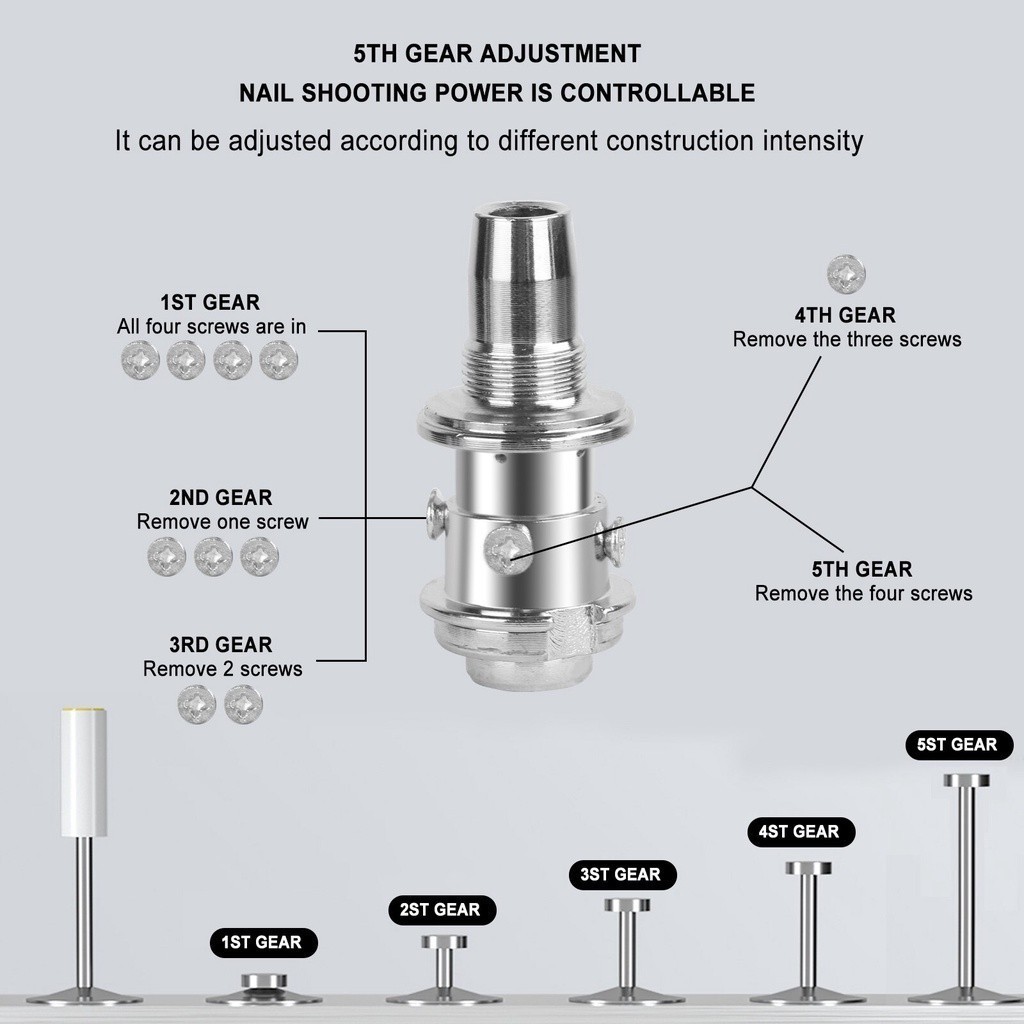 5TH GEAR ADJUSTMENT
NAIL SHOOTING POWER IS CONTROLLABLE
It can be adjusted according to different construction intensity

1ST GEAR
All four screws are in

2ND GEAR
Remove one screw

3RD GEAR
Remove 2 screws

4TH GEAR
Remove the three screws

5TH GEAR
Remove the four screws

1ST GEAR

2ST GEAR

3ST GEAR

4ST GEAR

5ST GEAR