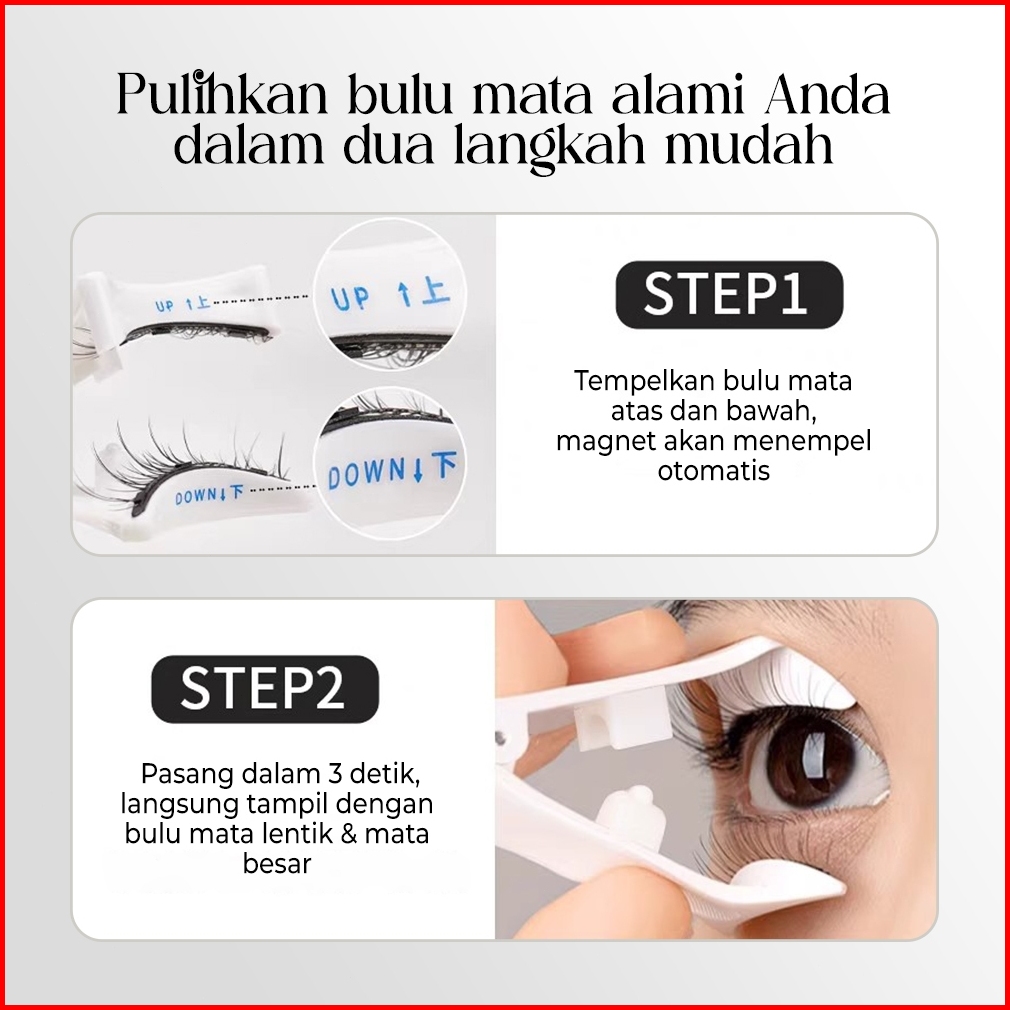 Pulihkan bulu mata alami Anda dalam dua langkah mudah

UP ↑上

UP ↑上

DOWN↓下

DOWN↓下

STEP1

Tempelkan bulu mata atas dan bawah, magnet akan menempel otomatis

STEP2

Pasang dalam 3 detik, langsung tampil dengan bulu mata lentik & mata besar