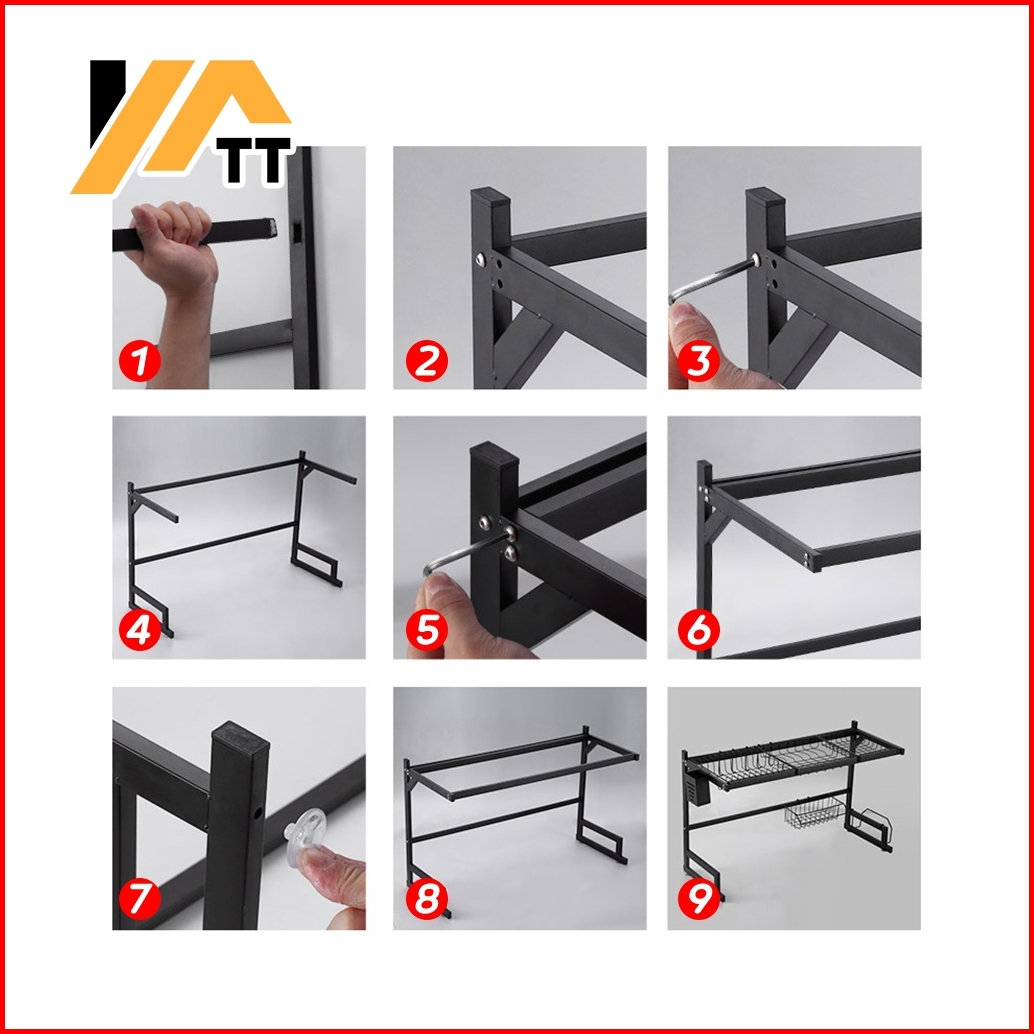 TT

1

2

3

4

5

6

7

8

9