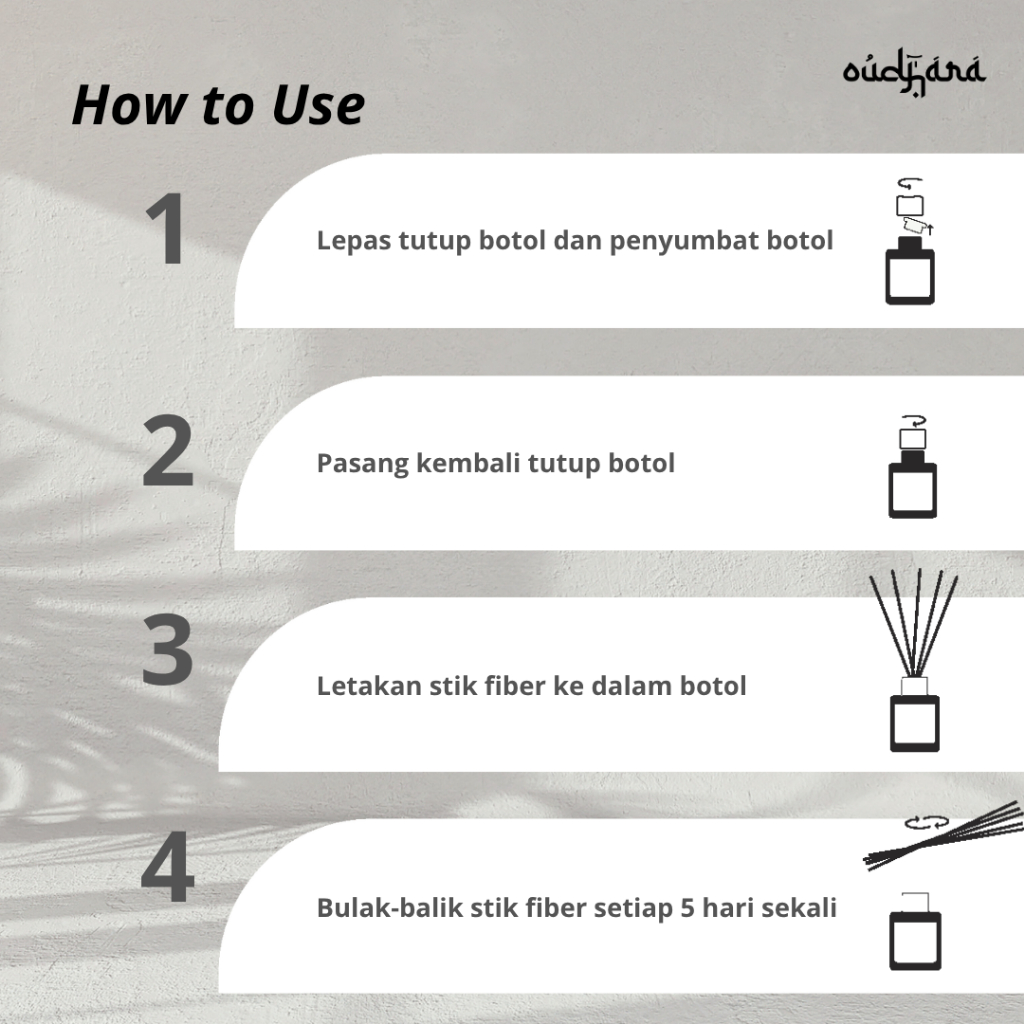 oudhara

How to Use

1

Lepas tutup botol dan penyumbat botol

2

Pasang kembali tutup botol

3

Letakan stik fiber ke dalam botol

4

Bulak-balik stik fiber setiap 5 hari sekali