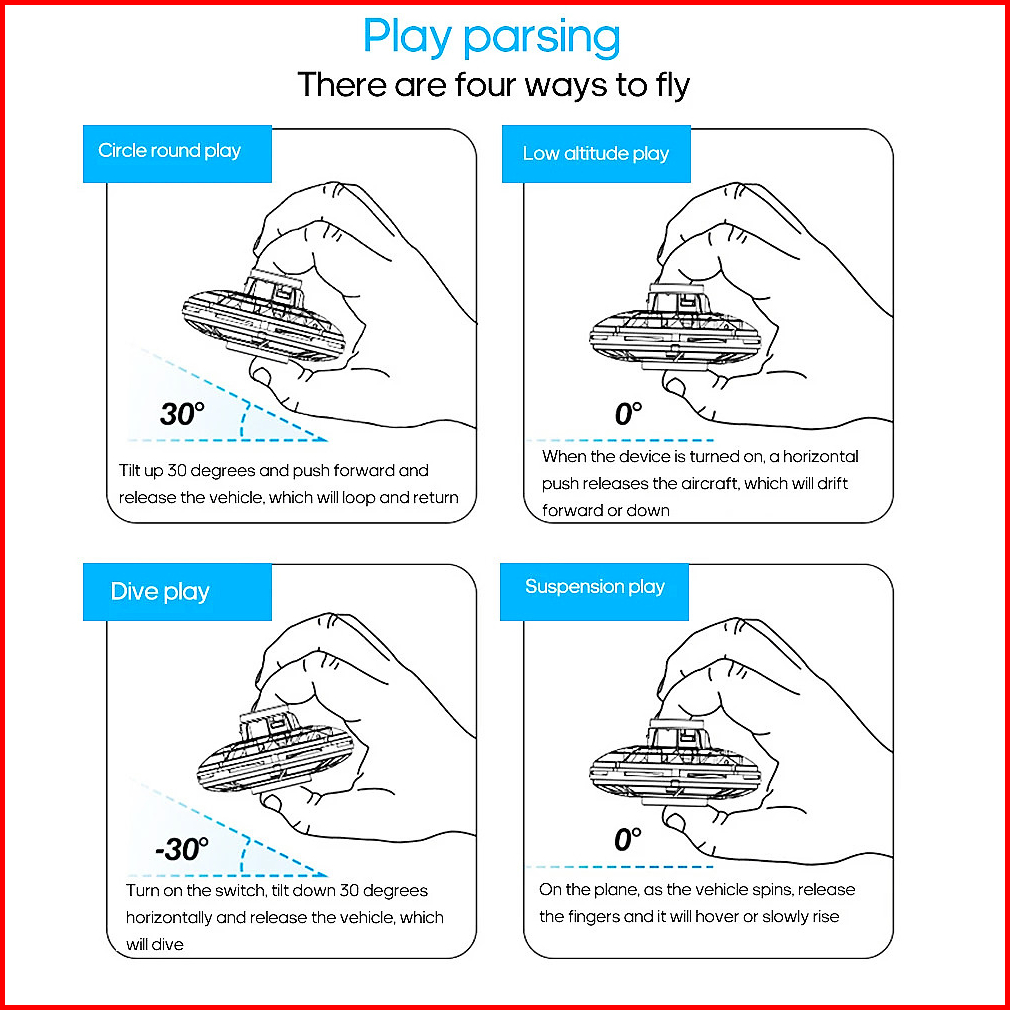 Play parsing

There are four ways to fly

Circle round play

30°

Tilt up 30 degrees and push forward and release the vehicle, which will loop and return

Low altitude play

0°

When the device is turned on, a horizontal push releases the aircraft, which will drift forward or down

Dive play

-30°

Turn on the switch, tilt down 30 degrees horizontally and release the vehicle, which will dive

Suspension play

0°

On the plane, as the vehicle spins, release the fingers and it will hover or slowly rise