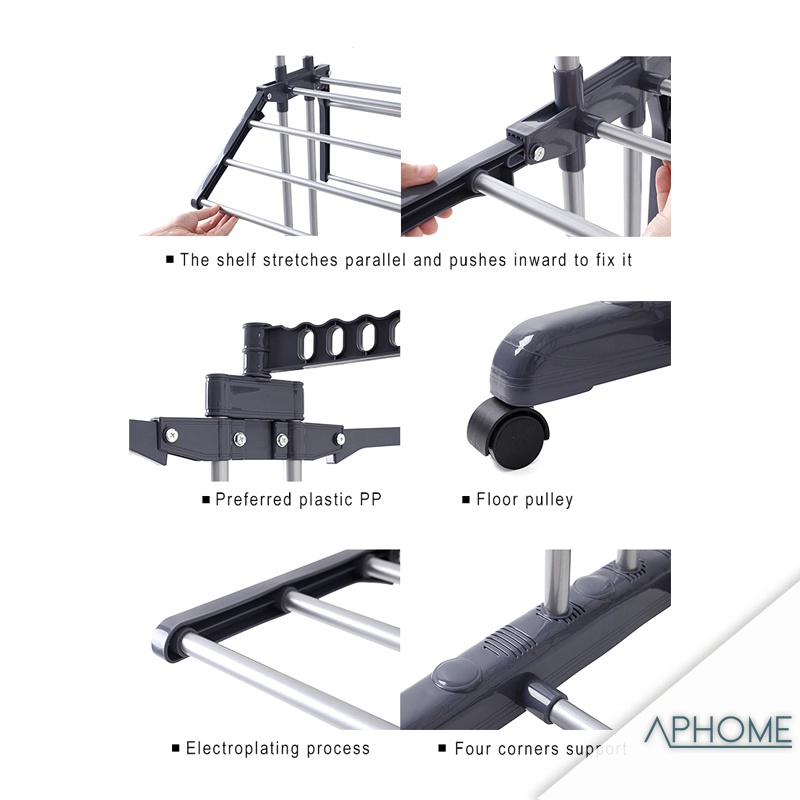 ■ The shelf stretches parallel and pushes inward to fix it

■ Preferred plastic PP

■ Floor pulley

■ Electroplating process

■ Four corners support

APHOME