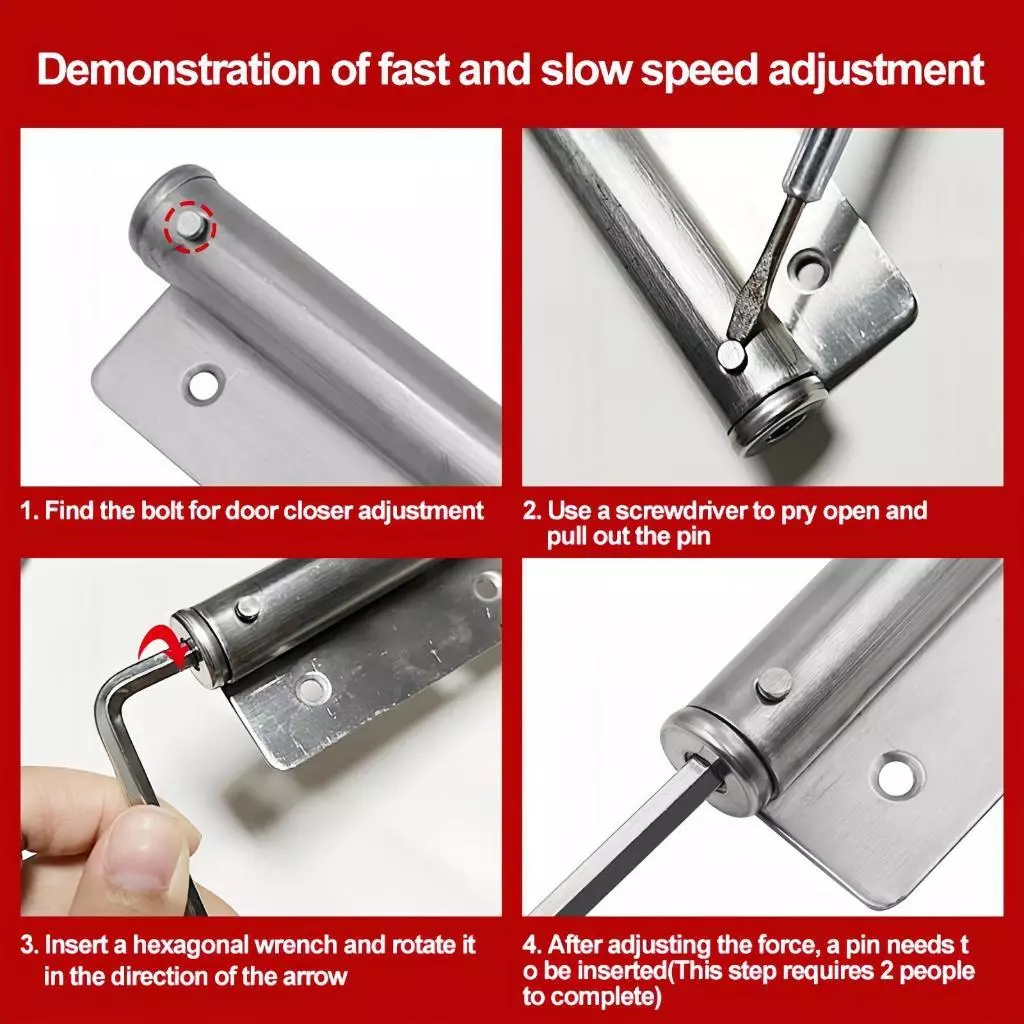 Demonstration of fast and slow speed adjustment

1. Find the bolt for door closer adjustment

2. Use a screwdriver to pry open and pull out the pin

3. Insert a hexagonal wrench and rotate it in the direction of the arrow

4. After adjusting the force, a pin needs t o be inserted(This step requires 2 people to complete)