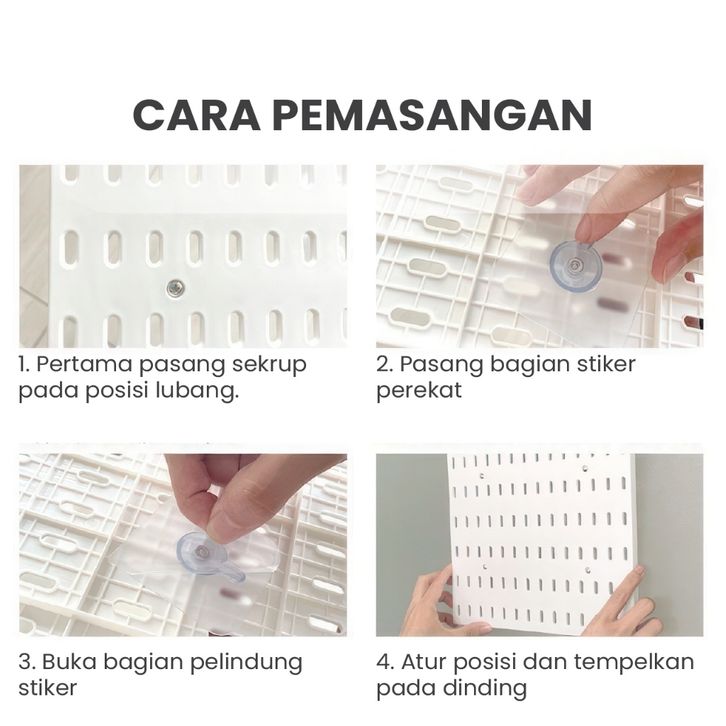 CARA PEMASANGAN

1. Pertama pasang sekrup pada posisi lubang.

2. Pasang bagian stiker perekat

3. Buka bagian pelindung stiker

4. Atur posisi dan tempelkan pada dinding