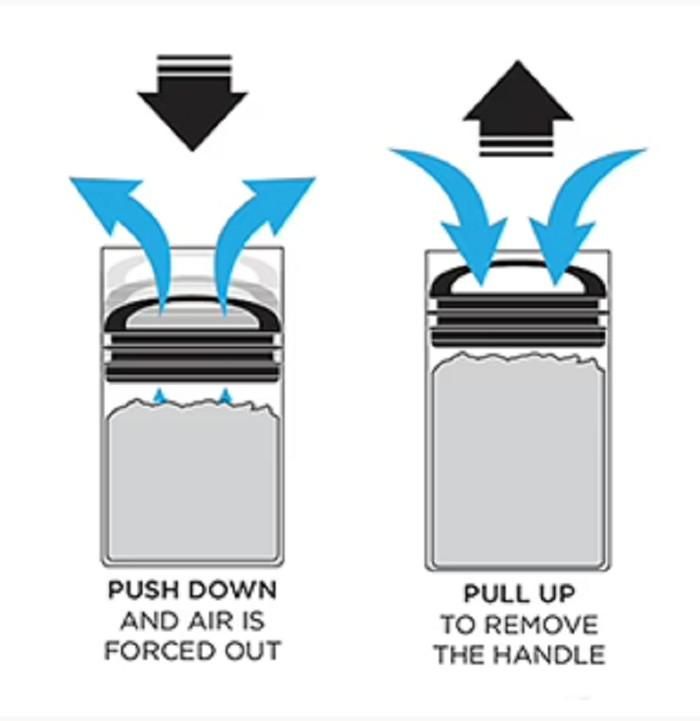 PUSH DOWN
AND AIR IS
FORCED OUT

PULL UP
TO REMOVE
THE HANDLE