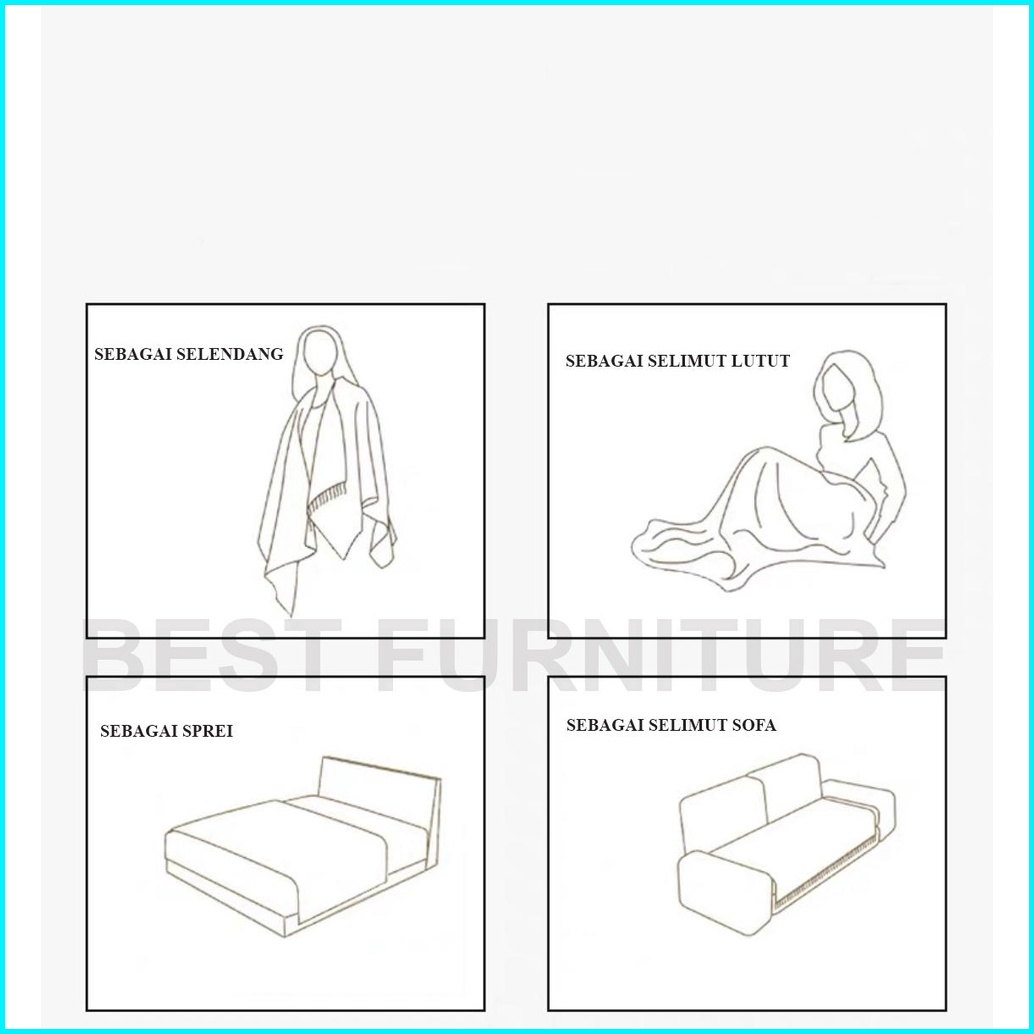 SEBAGAI SELENDANG

SEBAGAI SELIMUT LUTUT

BEST FURNITURE

SEBAGAI SPREI

SEBAGAI SELIMUT SOFA