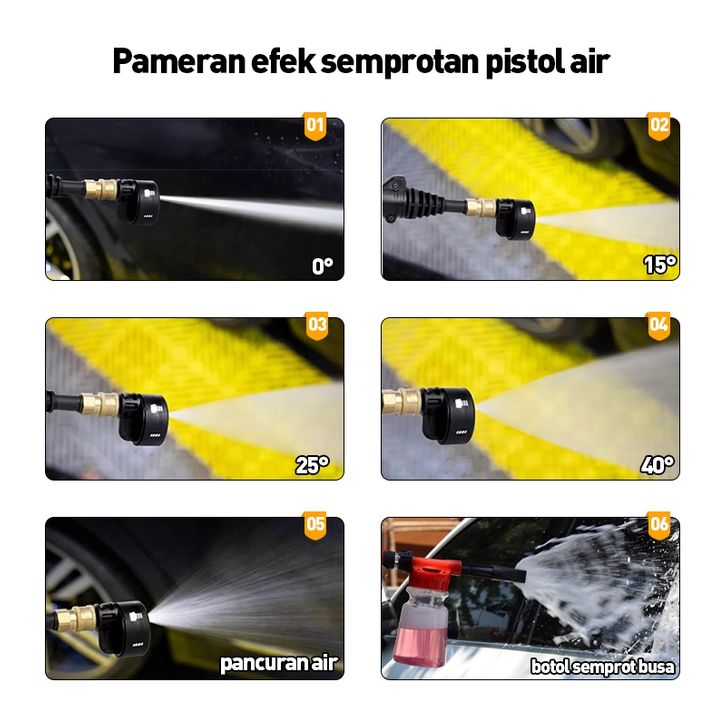 Pameran efek semprotan pistol air

01

0°

02

15°

03

25°

04

40°

05

pancuran air

06

botol semprot busa