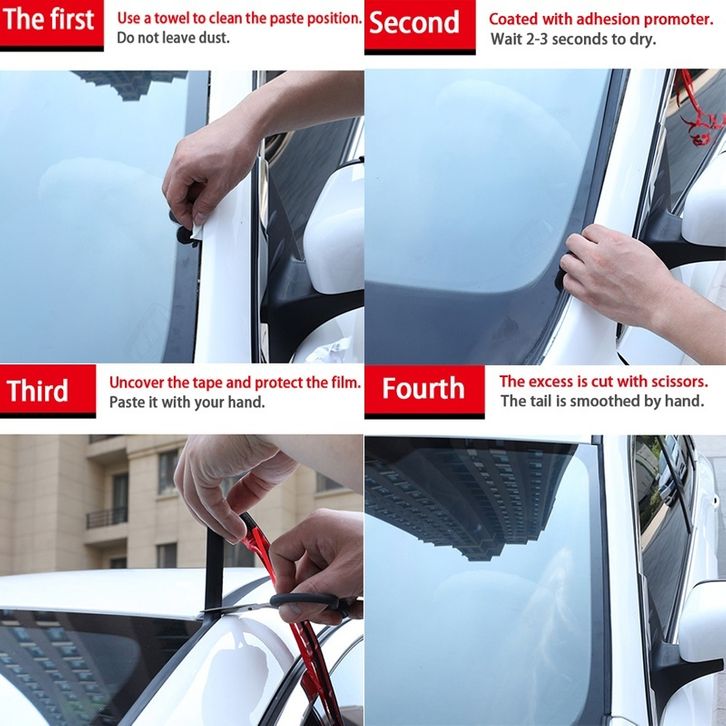 The first
Use a towel to clean the paste position.
Do not leave dust.

Second
Coated with adhesion promoter.
Wait 2-3 seconds to dry.

Third
Uncover the tape and protect the film.
Paste it with your hand.

Fourth
The excess is cut with scissors.
The tail is smoothed by hand.