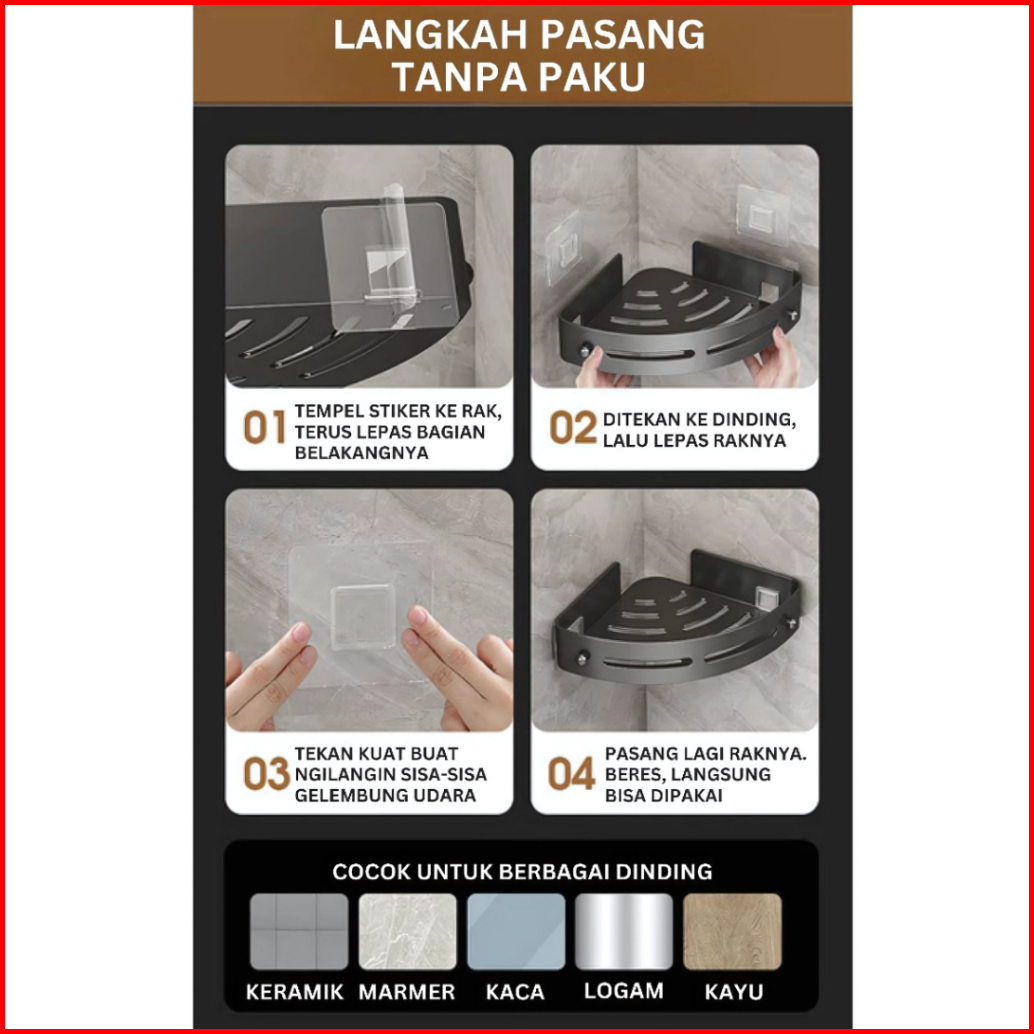 LANGKAH PASANG TANPA PAKU

01 TEMPEL STIKER KE RAK, TERUS LEPAS BAGIAN BELAKANGNYA

02 DITEKAN KE DINDING, LALU LEPAS RAKNYA

03 TEKAN KUAT BUAT NGILANGIN SISA-SISA GELEMBUNG UDARA

04 PASANG LAGI RAKNYA. BERES, LANGSUNG BISA DIPAKAI

COCOK UNTUK BERBAGAI DINDING

KERAMIK MARMER KACA LOGAM KAYU