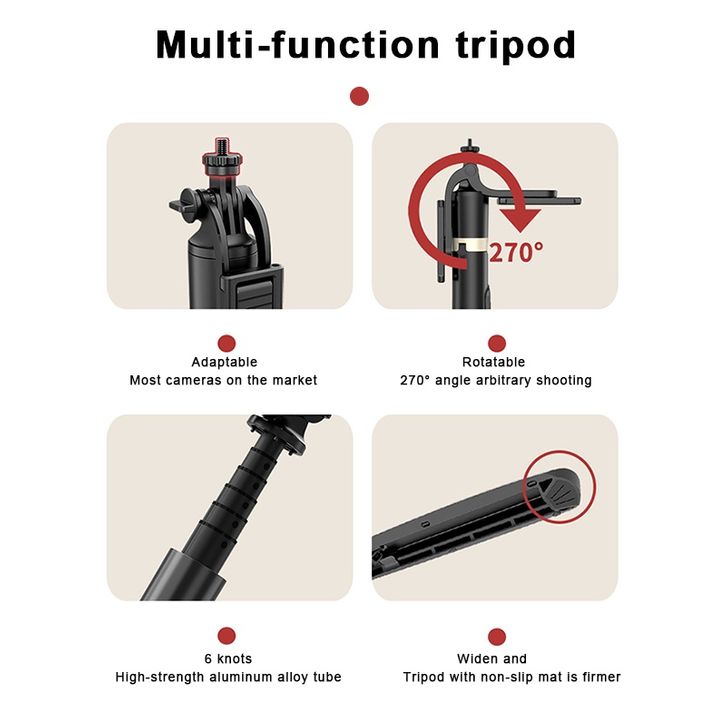 Multi-function tripod

270°

Adaptable
Most cameras on the market

Rotatable
270° angle arbitrary shooting

6 knots
High-strength aluminum alloy tube

Widen and
Tripod with non-slip mat is firmer