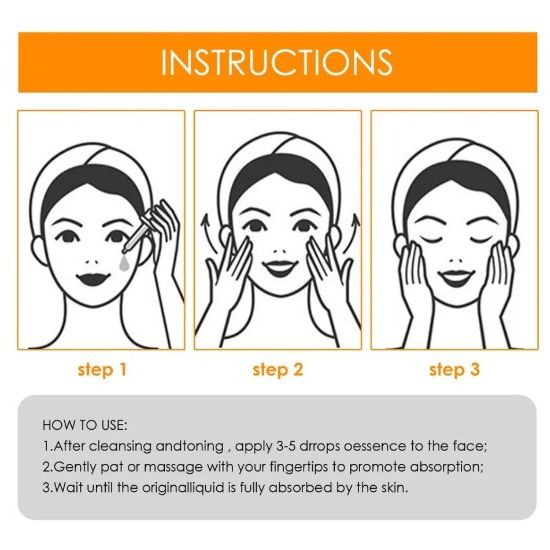 INSTRUCTIONS

step 1

step 2

step 3

HOW TO USE:
1.After cleansing andtoning , apply 3-5 drrops oessence to the face;
2.Gently pat or massage with your fingertips to promote absorption;
3.Wait until the originalliquid is fully absorbed by the skin.