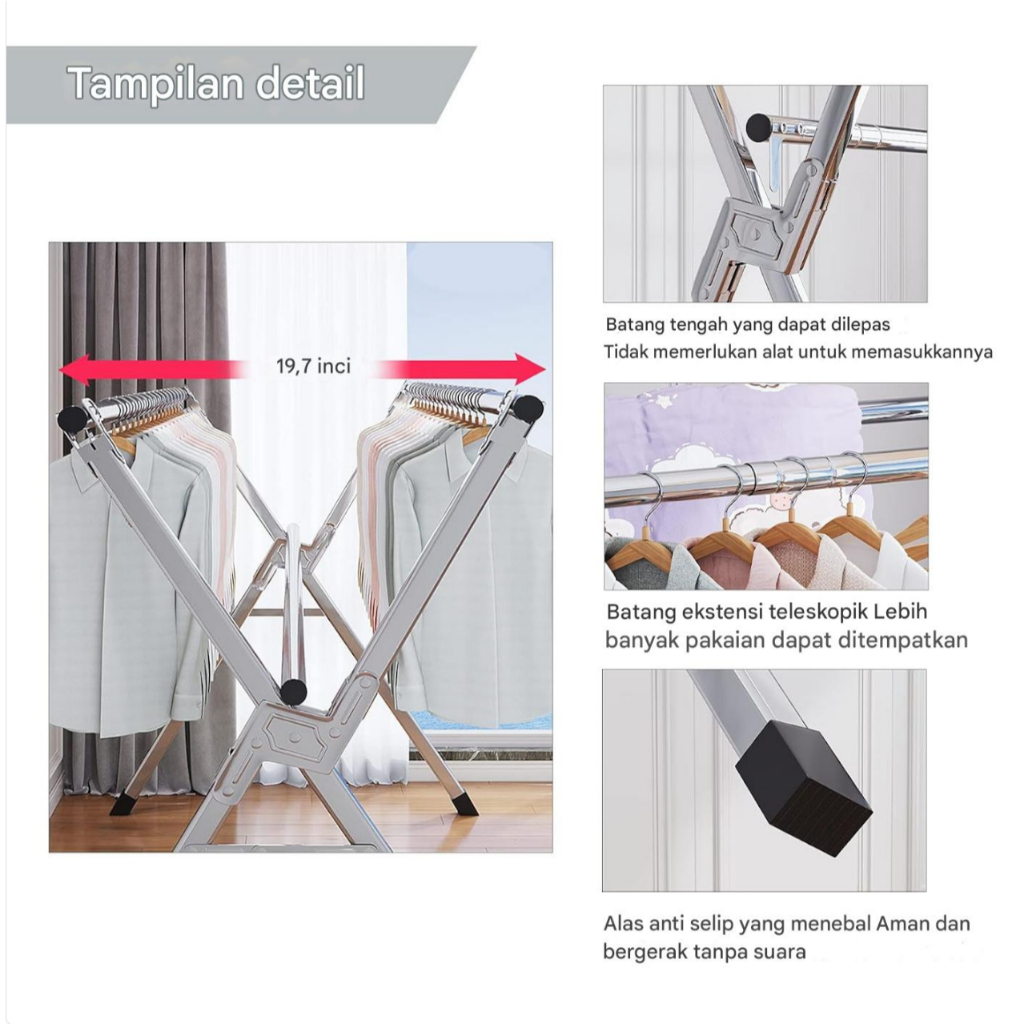 Tampilan detail

19,7 inci

Batang tengah yang dapat dilepas
Tidak memerlukan alat untuk memasukkannya

Batang ekstensi teleskopik Lebih banyak pakaian dapat ditempatkan

Alas anti selip yang menebal Aman dan bergerak tanpa suara