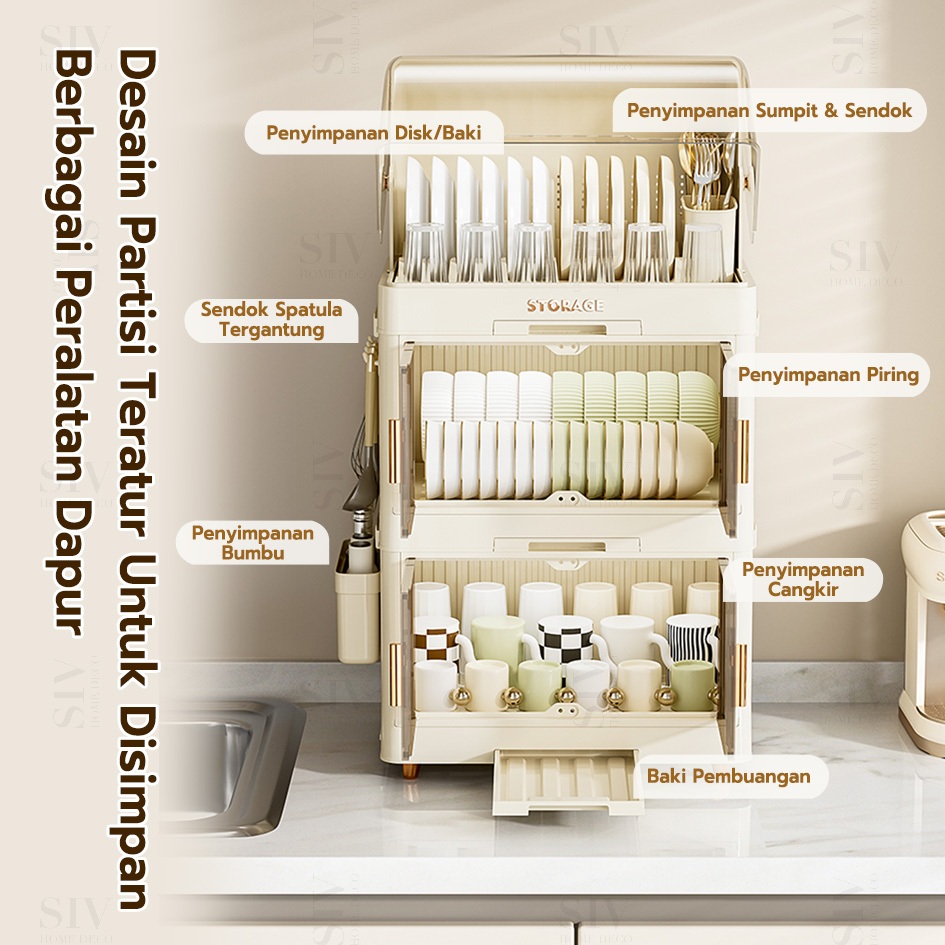 Desain Partisi Teratur Untuk Disimpan
Berbagai Peralatan Dapur

Penyimpanan Disk/Baki

Penyimpanan Sumpit & Sendok

Sendok Spatula Tergantung

STORAGE

Penyimpanan Piring

Penyimpanan Bumbu

Penyimpanan Cangkir

Baki Pembuangan

SIV HOME DECO