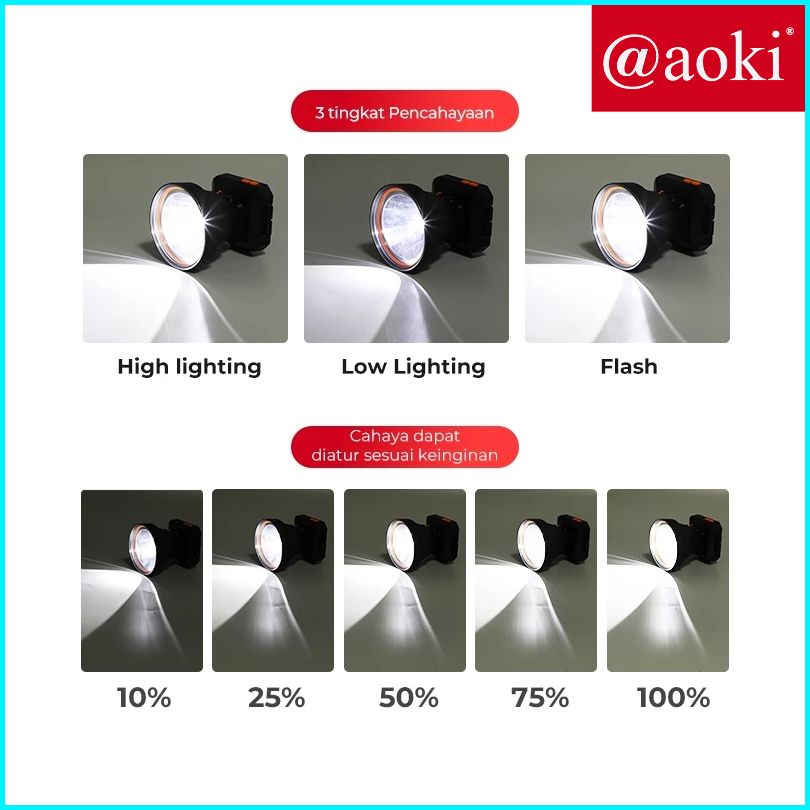 @aoki®

3 tingkat Pencahayaan

High lighting

Low Lighting

Flash

Cahaya dapat diatur sesuai keinginan

10%

25%

50%

75%

100%