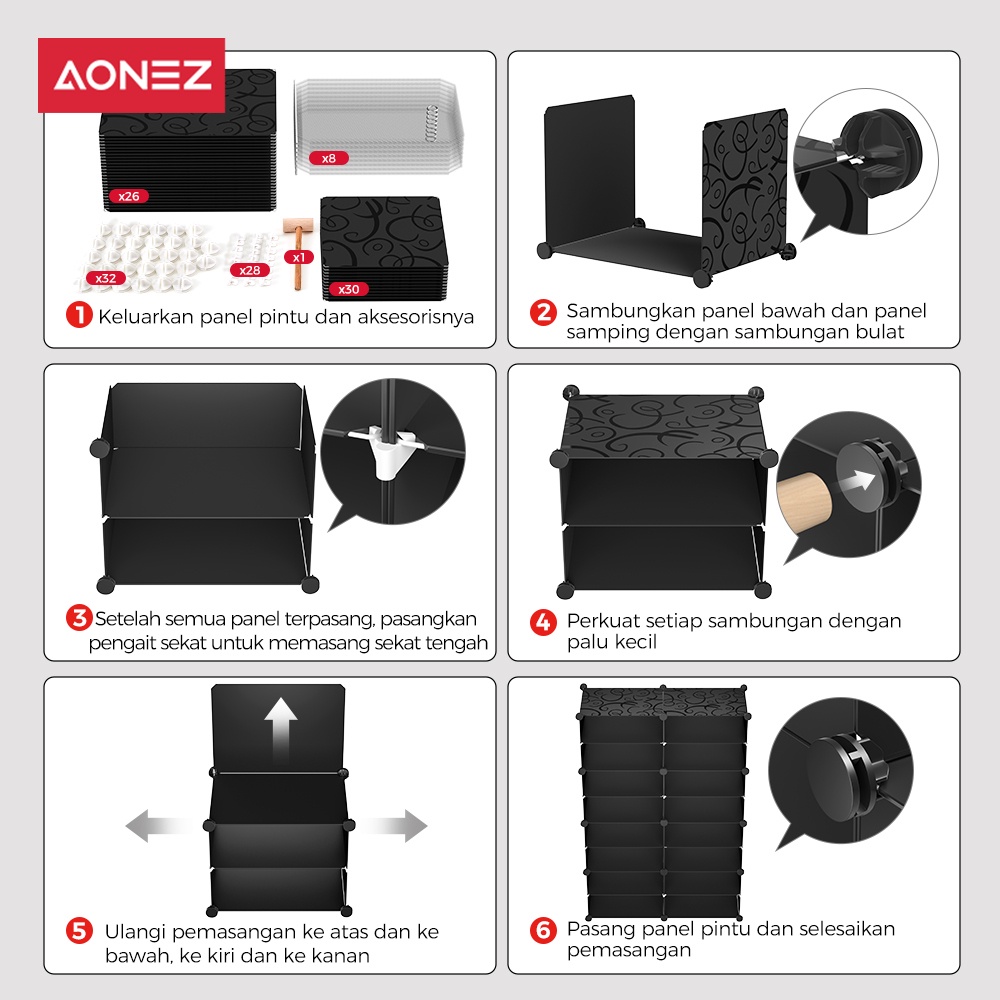 AONEZ

x26
x8
x32
x28
x1
x30

1 Keluarkan panel pintu dan aksesorisnya

2 Sambungkan panel bawah dan panel samping dengan sambungan bulat

3 Setelah semua panel terpasang, pasangkan pengait sekat untuk memasang sekat tengah

4 Perkuat setiap sambungan dengan palu kecil

5 Ulangi pemasangan ke atas dan ke bawah, ke kiri dan ke kanan

6 Pasang panel pintu dan selesaikan pemasangan