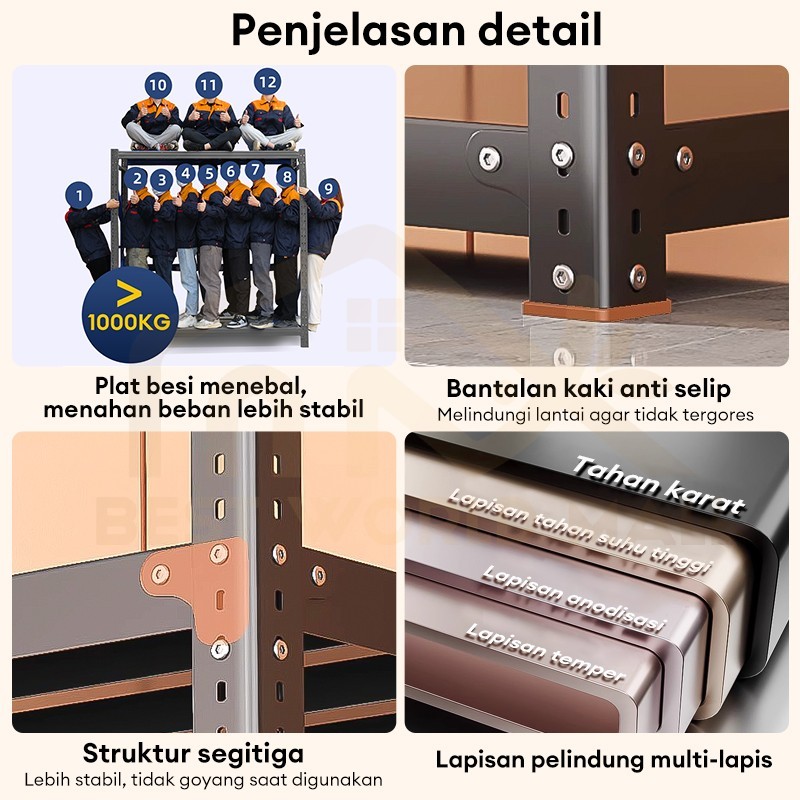 Penjelasan detail

10 11 12
1 2 3 4 5 6 7 8 9

> 1000KG

Plat besi menebal, menahan beban lebih stabil

Bantalan kaki anti selip
Melindungi lantai agar tidak tergores

Struktur segitiga
Lebih stabil, tidak goyang saat digunakan

Tahan karat
Lapisan tahan suhu tinggi
Lapisan anodisasi
Lapisan temper

Lapisan pelindung multi-lapis