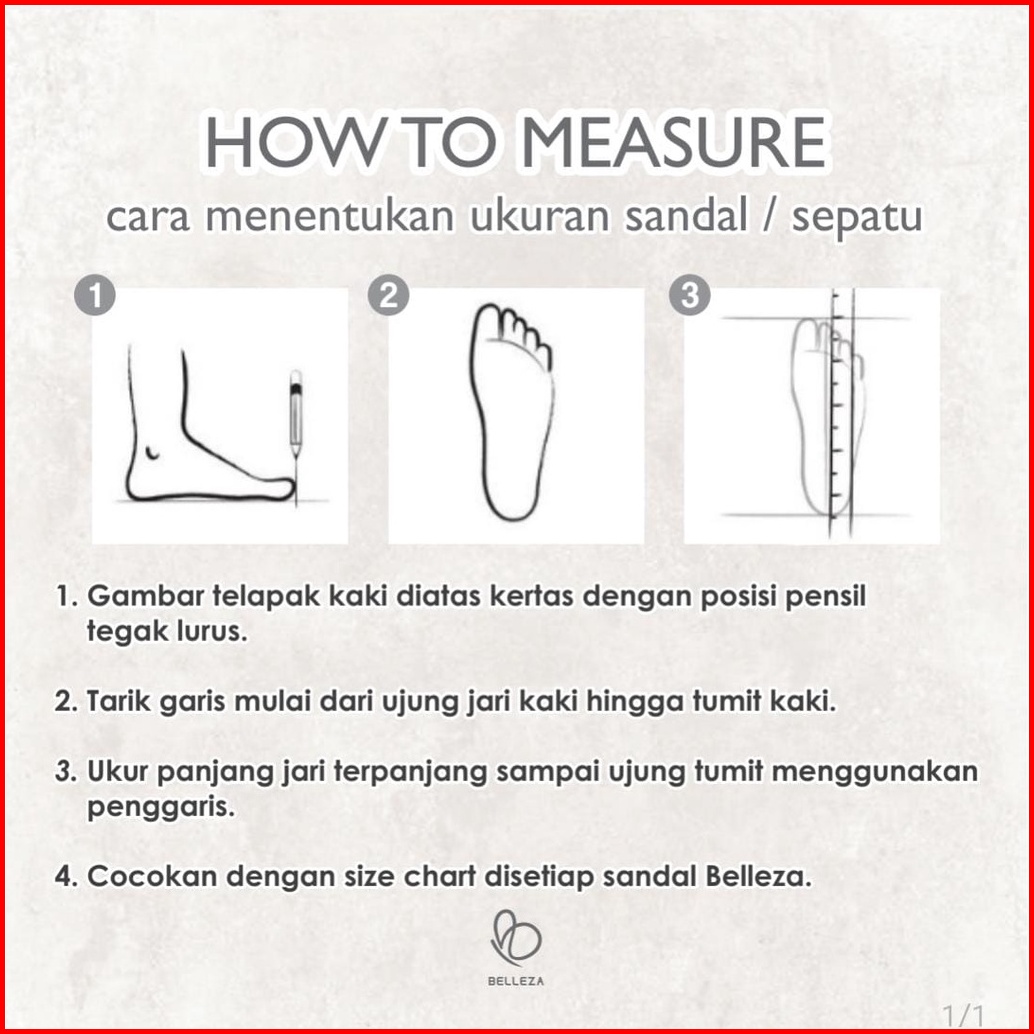 HOW TO MEASURE
cara menentukan ukuran sandal / sepatu

1

2

3

1. Gambar telapak kaki diatas kertas dengan posisi pensil tegak lurus.

2. Tarik garis mulai dari ujung jari kaki hingga tumit kaki.

3. Ukur panjang jari terpanjang sampai ujung tumit menggunakan penggaris.

4. Cocokan dengan size chart disetiap sandal Belleza.

BELLEZA

1/1