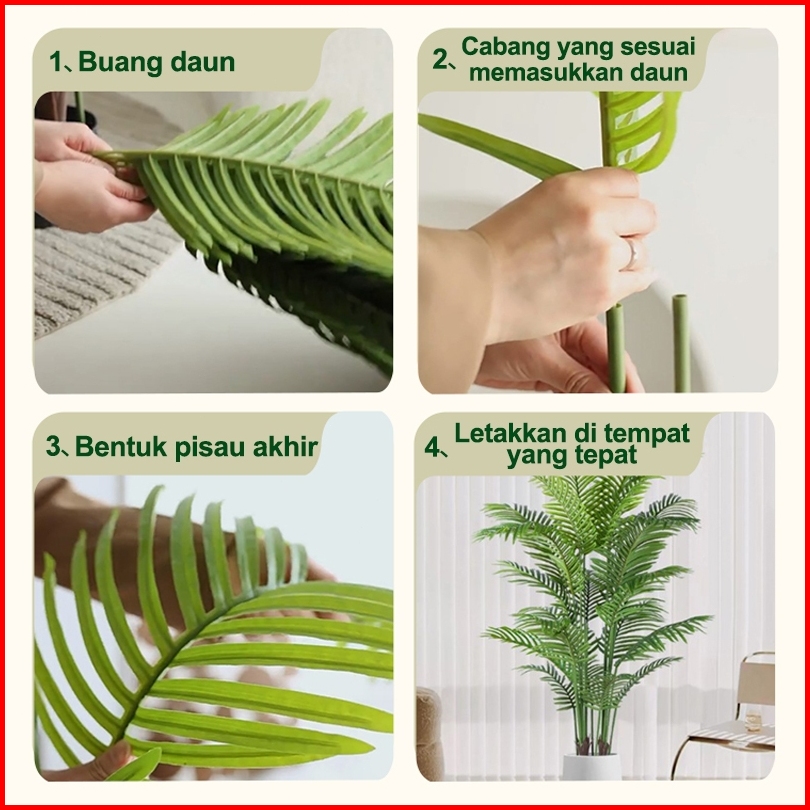 1、Buang daun

2、Cabang yang sesuai memasukkan daun

3、Bentuk pisau akhir

4、Letakkan di tempat yang tepat