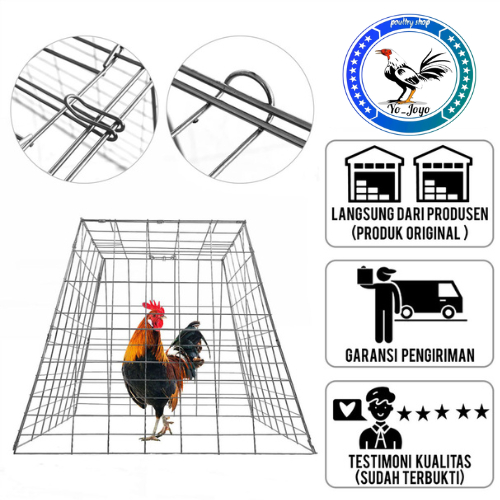 poultry shop
Yo_Joyo

LANGSUNG DARI PRODUSEN
(PRODUK ORIGINAL )

GARANSI PENGIRIMAN

TESTIMONI KUALITAS
(SUDAH TERBUKTI)