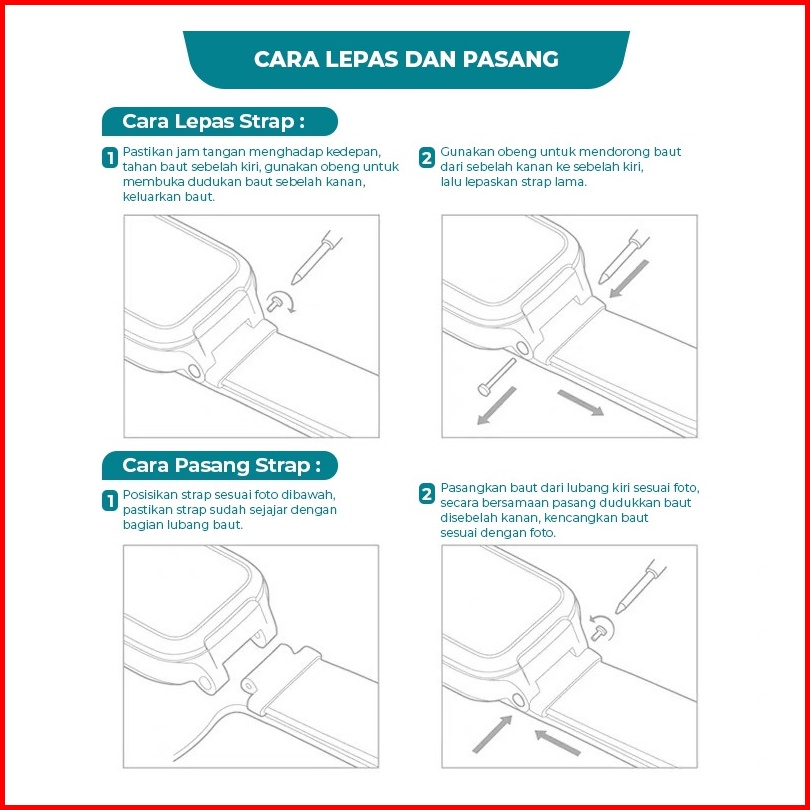 CARA LEPAS DAN PASANG

Cara Lepas Strap :

1 Pastikan jam tangan menghadap kedepan, tahan baut sebelah kiri, gunakan obeng untuk membuka dudukan baut sebelah kanan, keluarkan baut.

2 Gunakan obeng untuk mendorong baut dari sebelah kanan ke sebelah kiri, lalu lepaskan strap lama.

Cara Pasang Strap :

1 Posisikan strap sesuai foto dibawah, pastikan strap sudah sejajar dengan bagian lubang baut.

2 Pasangkan baut dari lubang kiri sesuai foto, secara bersamaan pasang dudukkan baut disebelah kanan, kencangkan baut sesuai dengan foto.