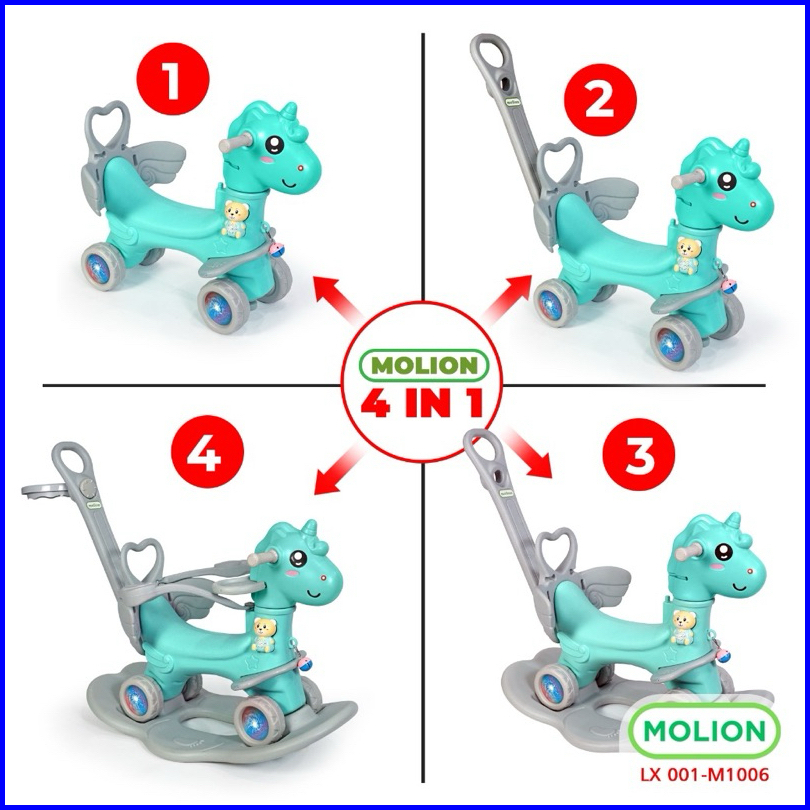 1

2

MOLION
4 IN 1

4

3

MOLION
LX 001-M1006