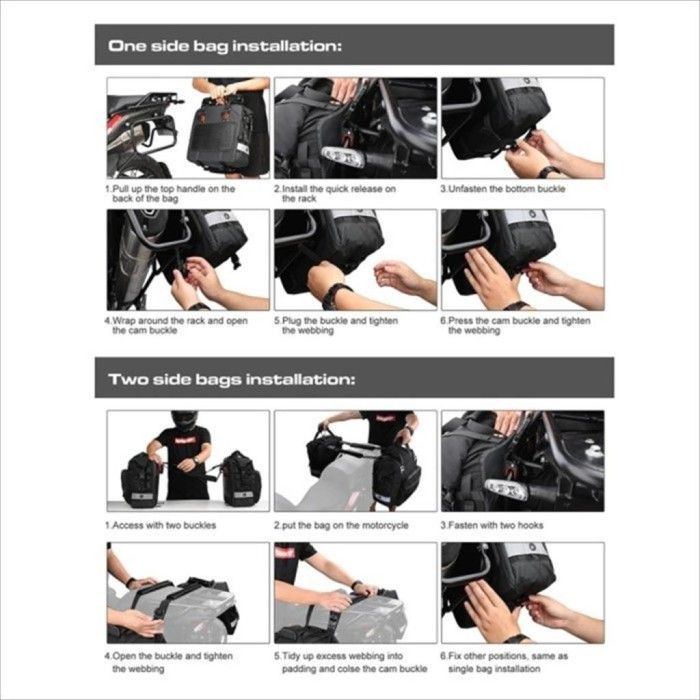 One side bag installation:

1.Pull up the top handle on the back of the bag

2.Install the quick release on the rack

3.Unfasten the bottom buckle

4.Wrap around the rack and open the cam buckle

5.Plug the buckle and tighten the webbing

6.Press the cam buckle and tighten the webbing

Two side bags installation:

1.Access with two buckles

2.put the bag on the motorcycle

3.Fasten with two hooks

4.Open the buckle and tighten the webbing

5.Tidy up excess webbing into padding and colse the cam buckle

6.Fix other positions, same as single bag installation