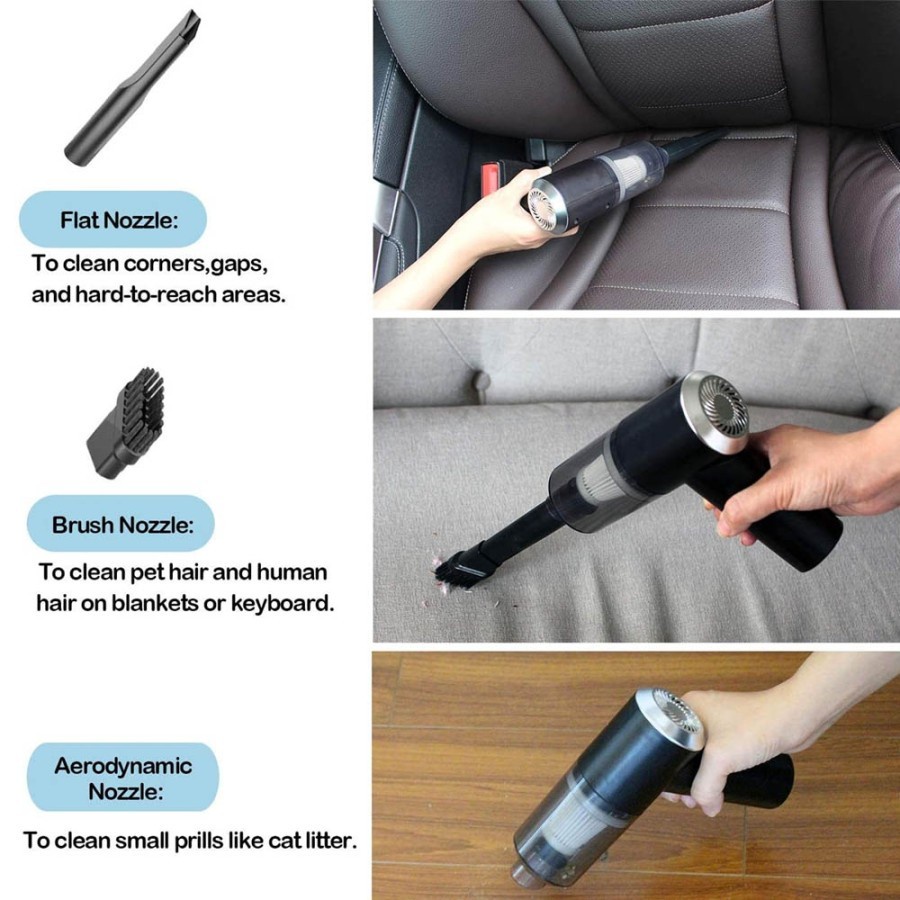 Flat Nozzle:

To clean corners,gaps, and hard-to-reach areas.

Brush Nozzle:

To clean pet hair and human hair on blankets or keyboard.

Aerodynamic Nozzle:

To clean small prills like cat litter.