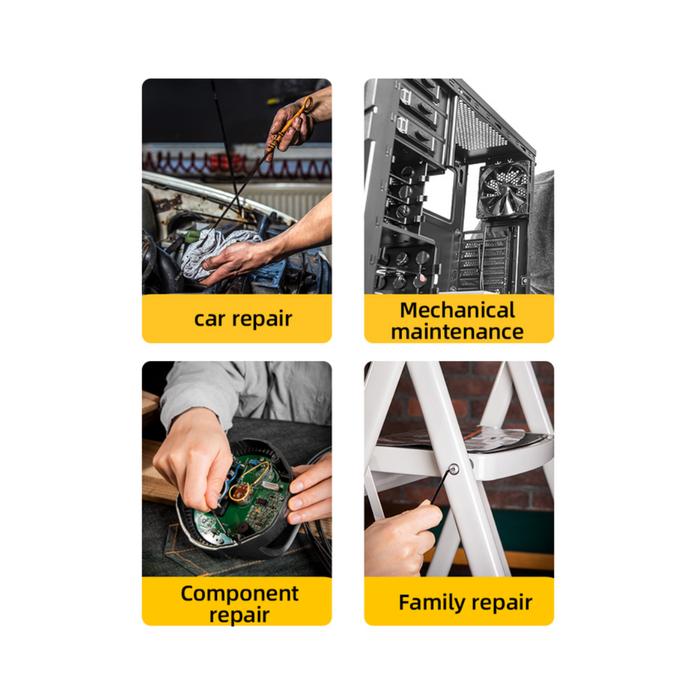 car repair

Mechanical maintenance

Component repair

Family repair