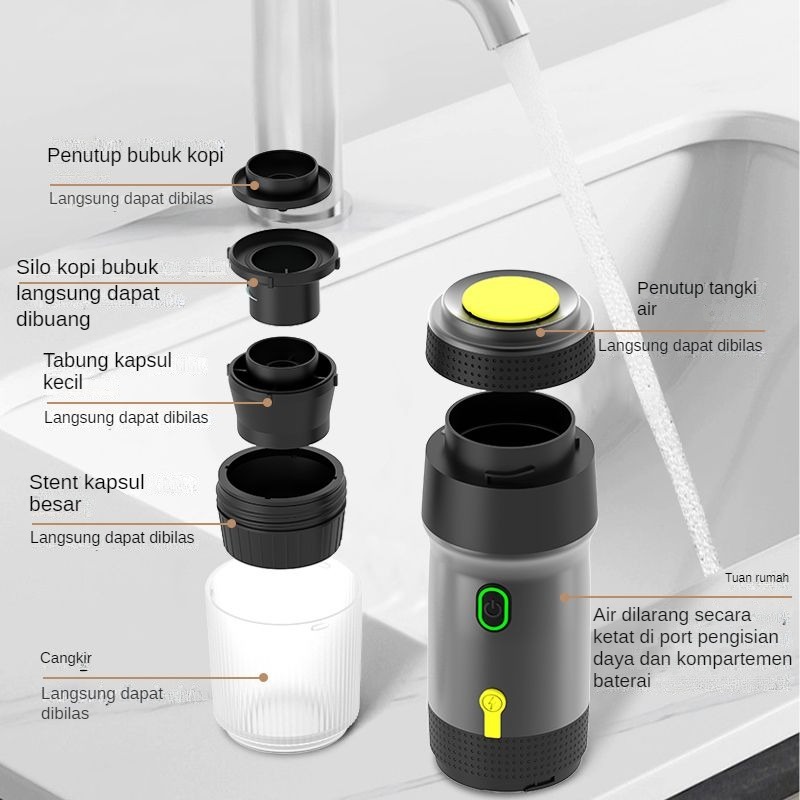 Penutup bubuk kopi

Langsung dapat dibilas

Silo kopi bubuk langsung dapat dibuang

Tabung kapsul kecil

Langsung dapat dibilas

Stent kapsul besar

Langsung dapat dibilas

Cangkir

Langsung dapat dibilas

Penutup tangki air

Langsung dapat dibilas

Tuan rumah

Air dilarang secara ketat di port pengisian daya dan kompartemen baterai