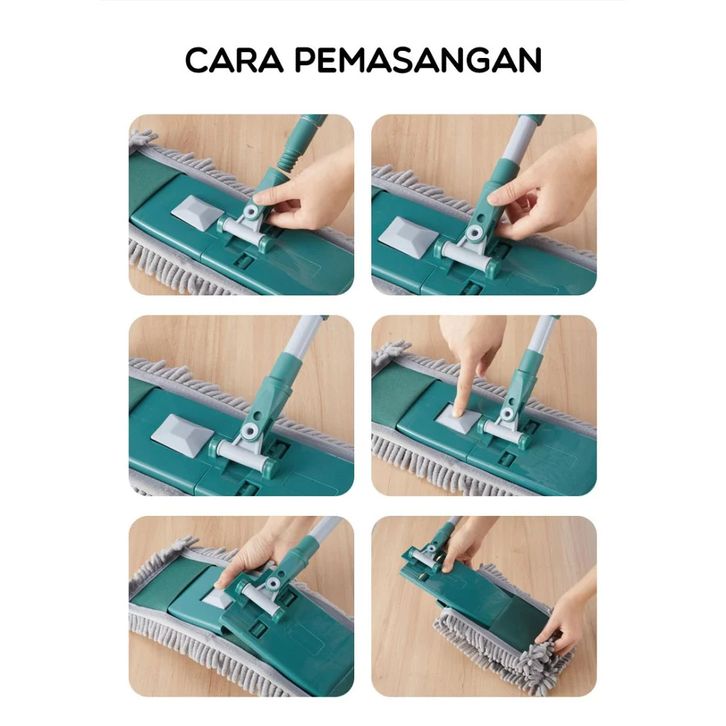 CARA PEMASANGAN