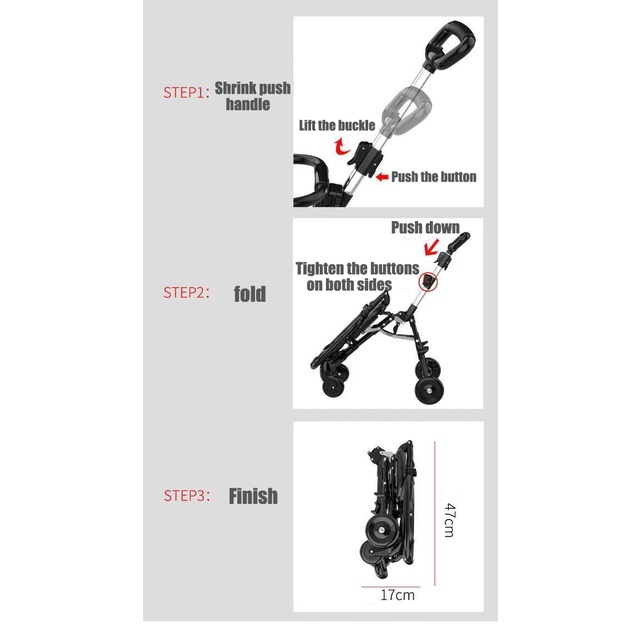 STEP1: Shrink push handle

Lift the buckle

Push the button

STEP2: fold

Push down

Tighten the buttons on both sides

STEP3: Finish

47cm

17cm