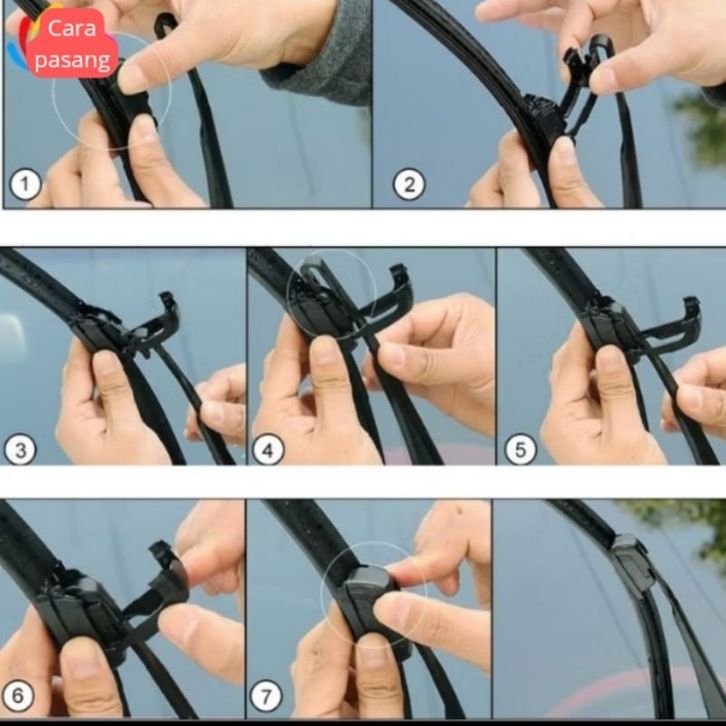 Cara pasang

1

2

3

4

5

6

7