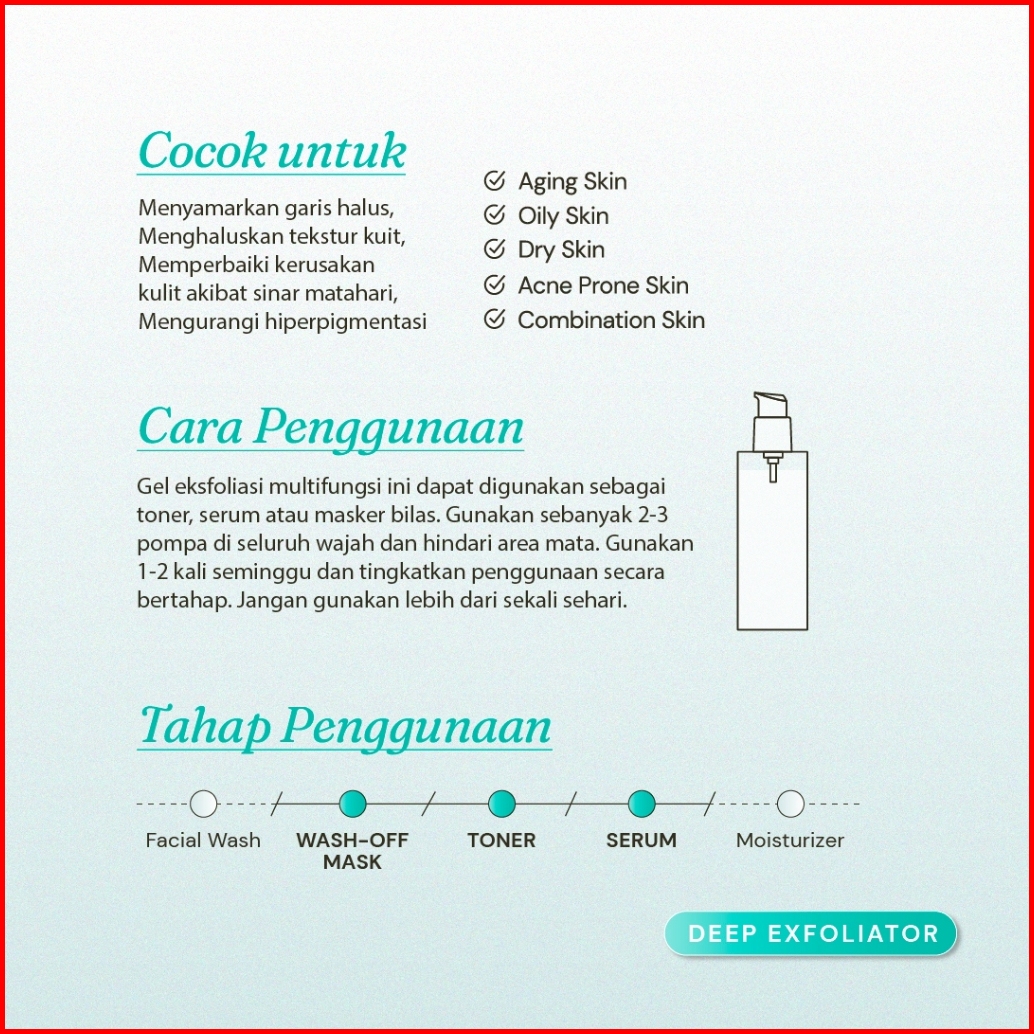 Cocok untuk

Menyamarkan garis halus, Menghaluskan tekstur kuit, Memperbaiki kerusakan kulit akibat sinar matahari, Mengurangi hiperpigmentasi

Aging Skin
Oily Skin
Dry Skin
Acne Prone Skin
Combination Skin

Cara Penggunaan

Gel eksfoliasi multifungsi ini dapat digunakan sebagai toner, serum atau masker bilas. Gunakan sebanyak 2-3 pompa di seluruh wajah dan hindari area mata. Gunakan 1-2 kali seminggu dan tingkatkan penggunaan secara bertahap. Jangan gunakan lebih dari sekali sehari.

Tahap Penggunaan

Facial Wash
WASH-OFF MASK
TONER
SERUM
Moisturizer

DEEP EXFOLIATOR