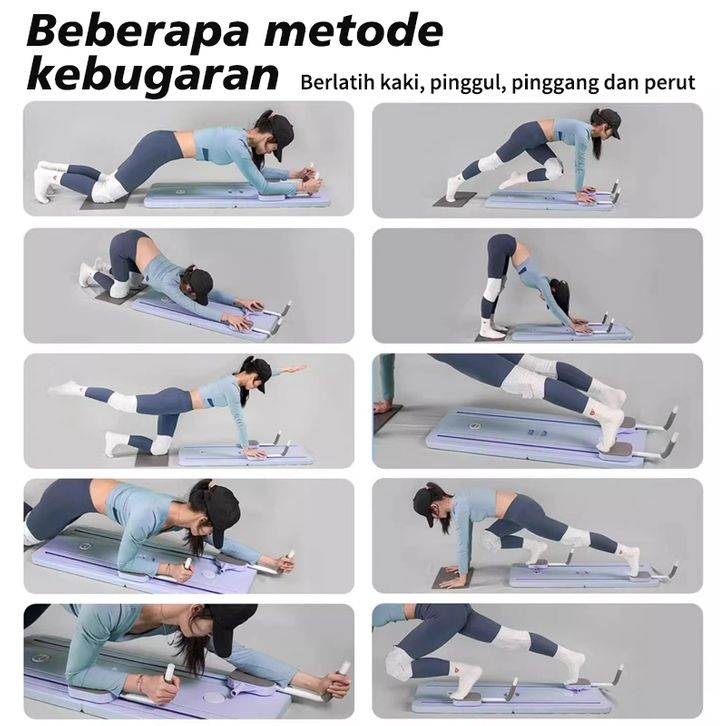 Beberapa metode kebugaran

Berlatih kaki, pinggul, pinggang dan perut