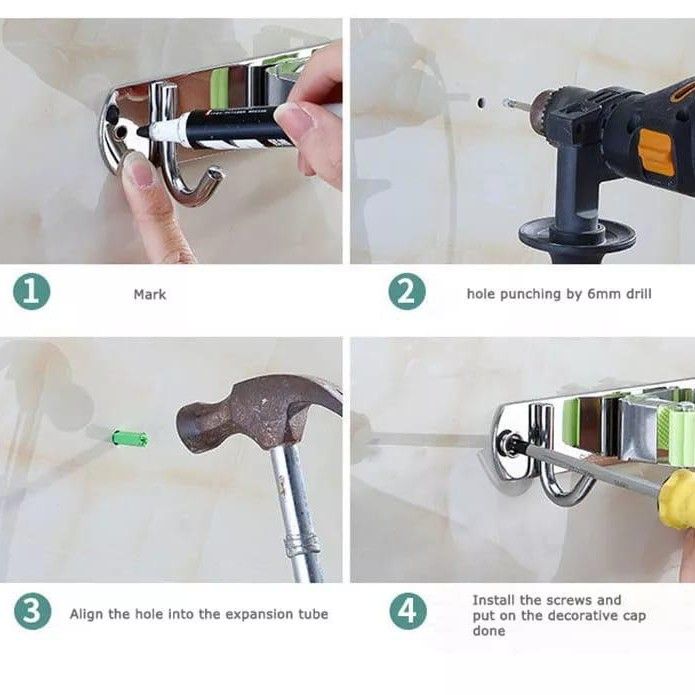 1

Mark

2

hole punching by 6mm drill

3

Align the hole into the expansion tube

4

Install the screws and put on the decorative cap done