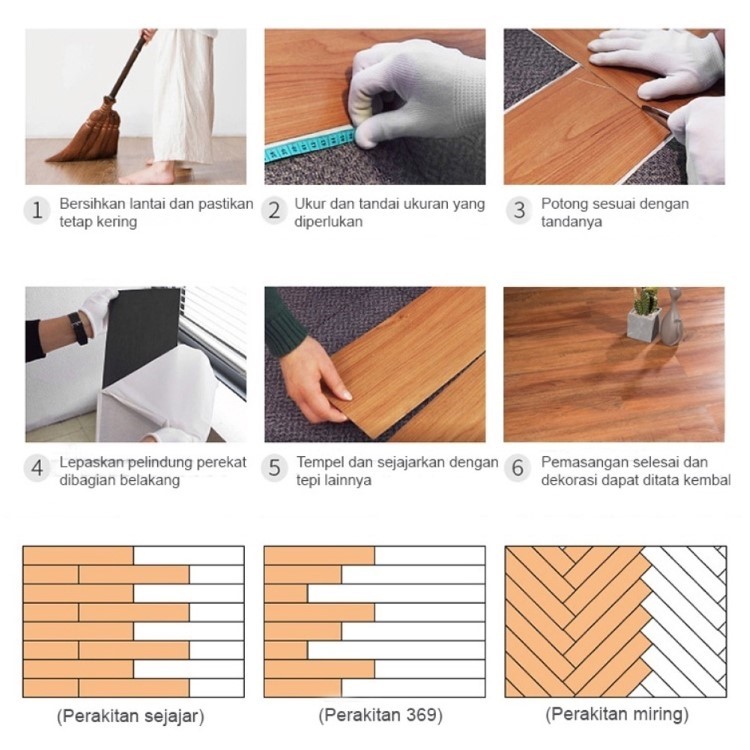 1 Bersihkan lantai dan pastikan tetap kering

2 Ukur dan tandai ukuran yang diperlukan

3 Potong sesuai dengan tandanya

4 Lepaskan pelindung perekat dibagian belakang

5 Tempel dan sejajarkan dengan tepi lainnya

6 Pemasangan selesai dan dekorasi dapat ditata kembal

(Perakitan sejajar)

(Perakitan 369)

(Perakitan miring)