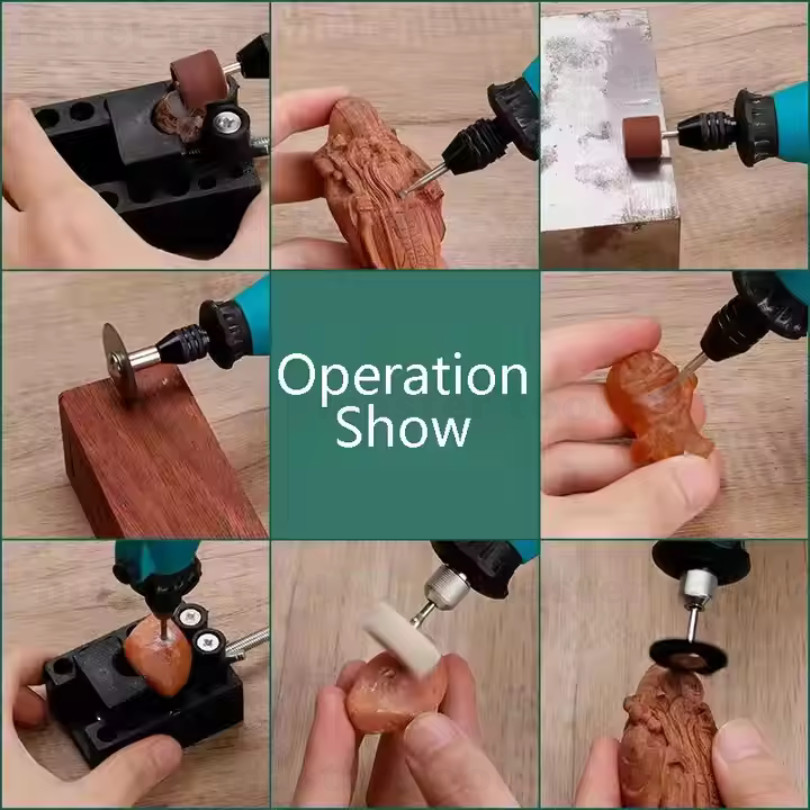 Operation Show