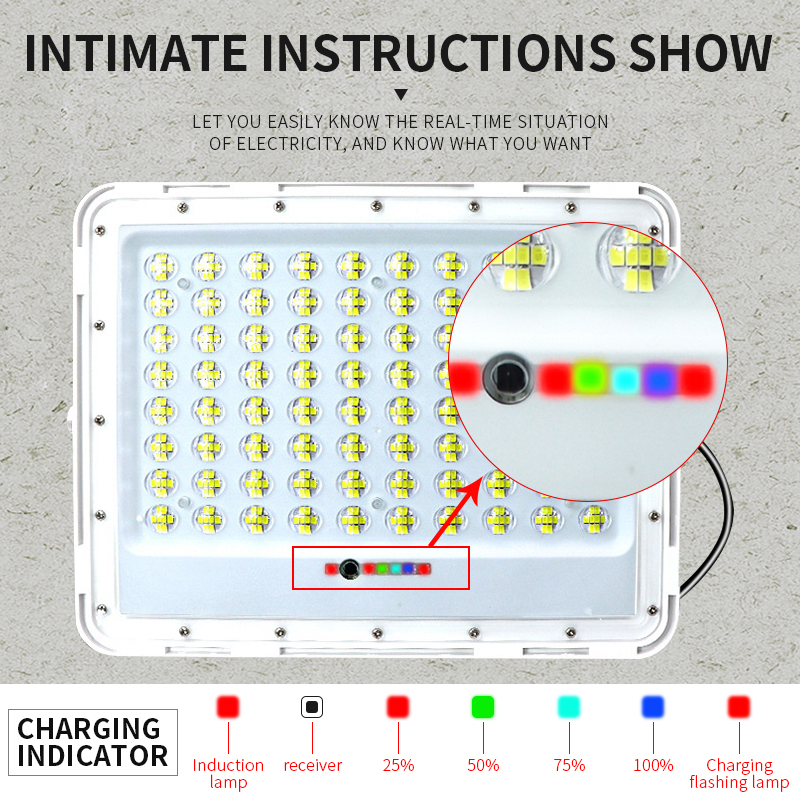 INTIMATE INSTRUCTIONS SHOW

LET YOU EASILY KNOW THE REAL-TIME SITUATION OF ELECTRICITY, AND KNOW WHAT YOU WANT

CHARGING INDICATOR

Induction lamp

receiver

25%

50%

75%

100%

Charging flashing lamp