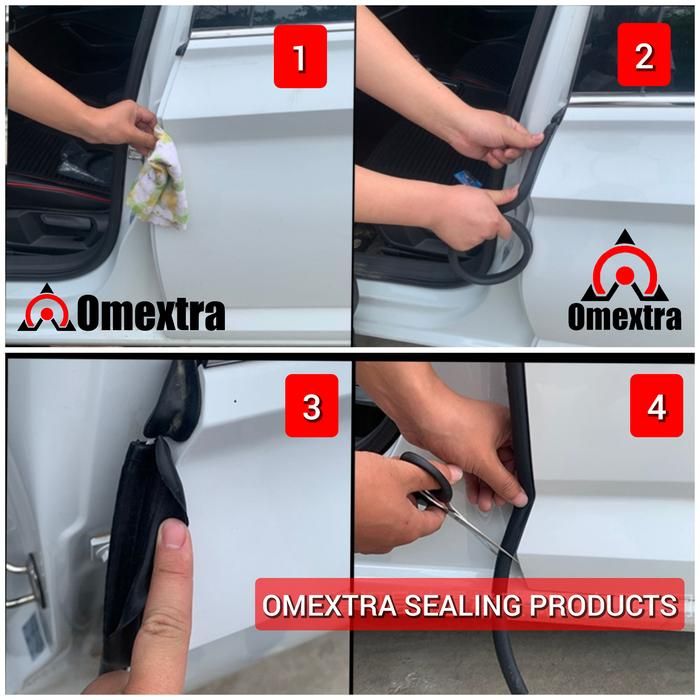 1

Omextra

2

Omextra

3

4

OMEXTRA SEALING PRODUCTS