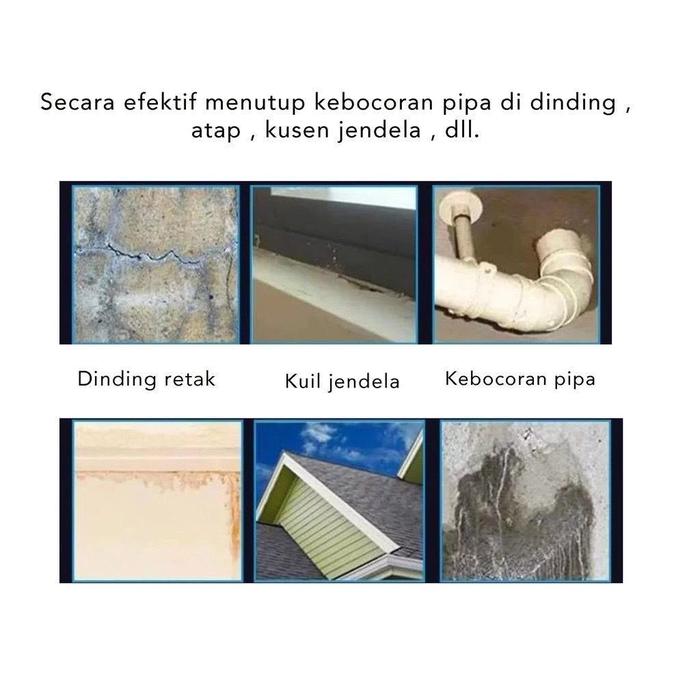 Secara efektif menutup kebocoran pipa di dinding , atap , kusen jendela , dll.

Dinding retak

Kuil jendela

Kebocoran pipa