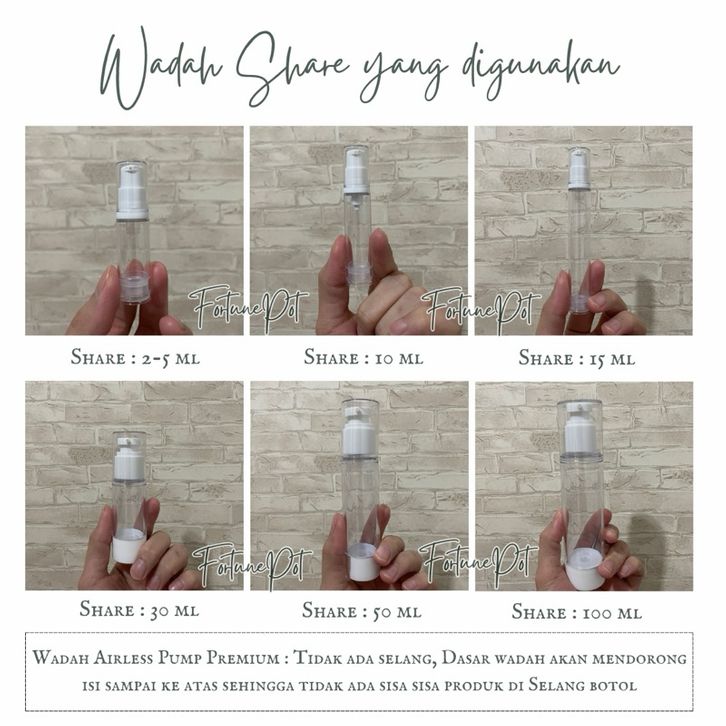 Wadah Share yang digunakan

FortunePot

FortunePot

Share : 2-5 ml

Share : 10 ml

Share : 15 ml

FortunePot

FortunePot

Share : 30 ml

Share : 50 ml

Share : 100 ml

Wadah Airless Pump Premium : Tidak ada selang, Dasar wadah akan mendorong isi sampai ke atas sehingga tidak ada sisa sisa produk di Selang botol