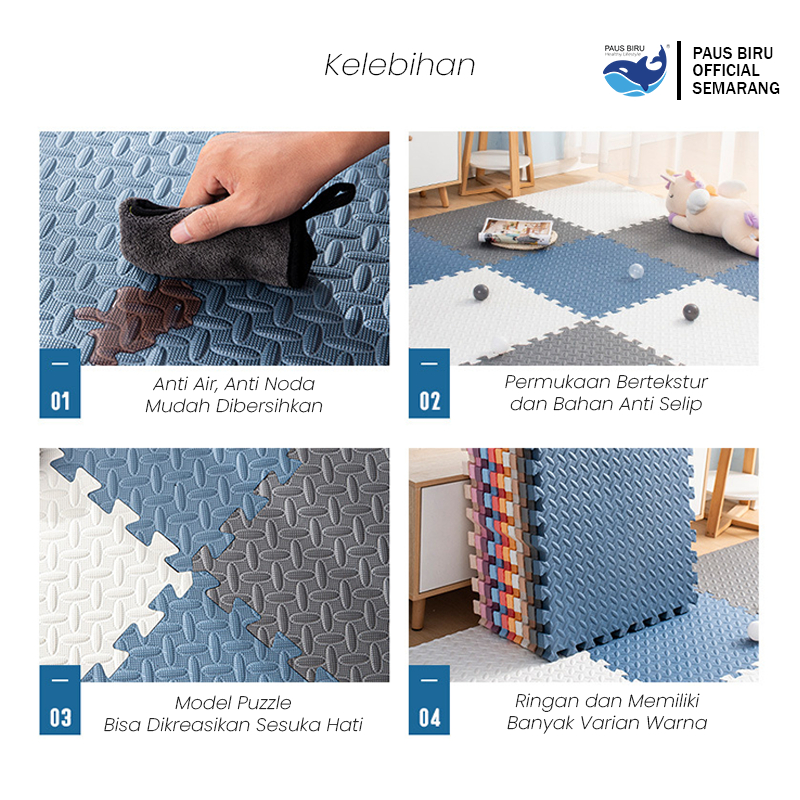 Kelebihan

PAUS BIRU Healthy Lifestyle

PAUS BIRU OFFICIAL SEMARANG

01
Anti Air, Anti Noda
Mudah Dibersihkan

02
Permukaan Bertekstur
dan Bahan Anti Selip

03
Model Puzzle
Bisa Dikreasikan Sesuka Hati

04
Ringan dan Memiliki
Banyak Varian Warna