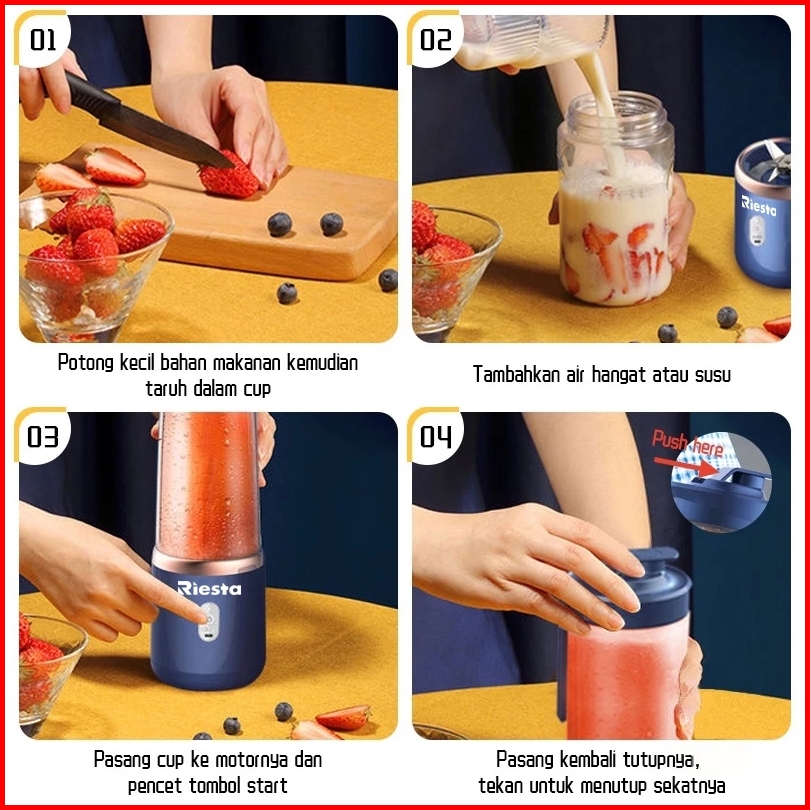 01

Potong kecil bahan makanan kemudian taruh dalam cup

02

Riesta

Tambahkan air hangat atau susu

03

Riesta

Pasang cup ke motornya dan pencet tombol start

04

Push here

Pasang kembali tutupnya, tekan untuk menutup sekatnya